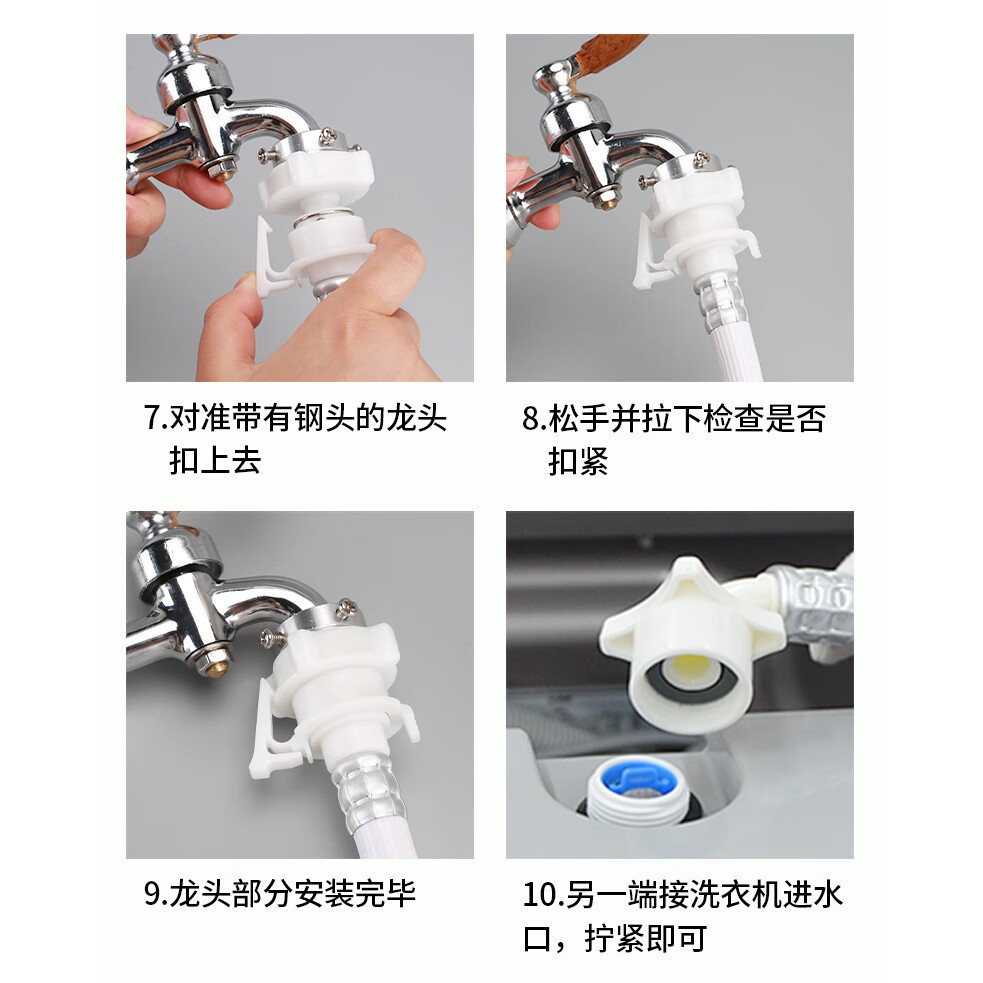 7.对准带有钢头的龙头扣上去

8.松手并拉下检查是否扣紧

9.龙头部分安装完毕

10.另一端接洗衣机进水口，拧紧即可