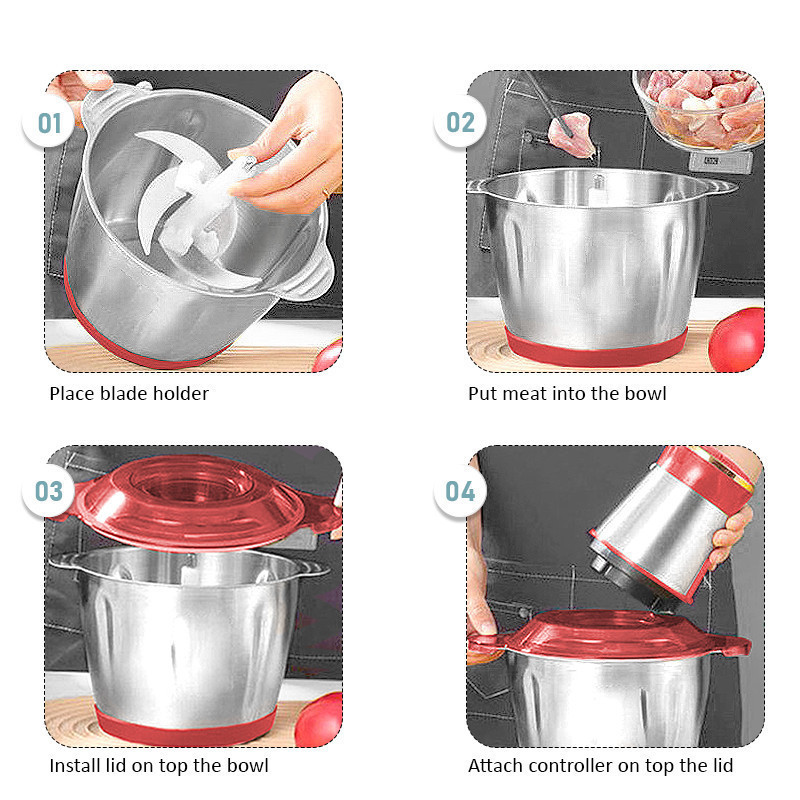 01

Place blade holder

02

Put meat into the bowl

03

Install lid on top the bowl

04

Attach controller on top the lid