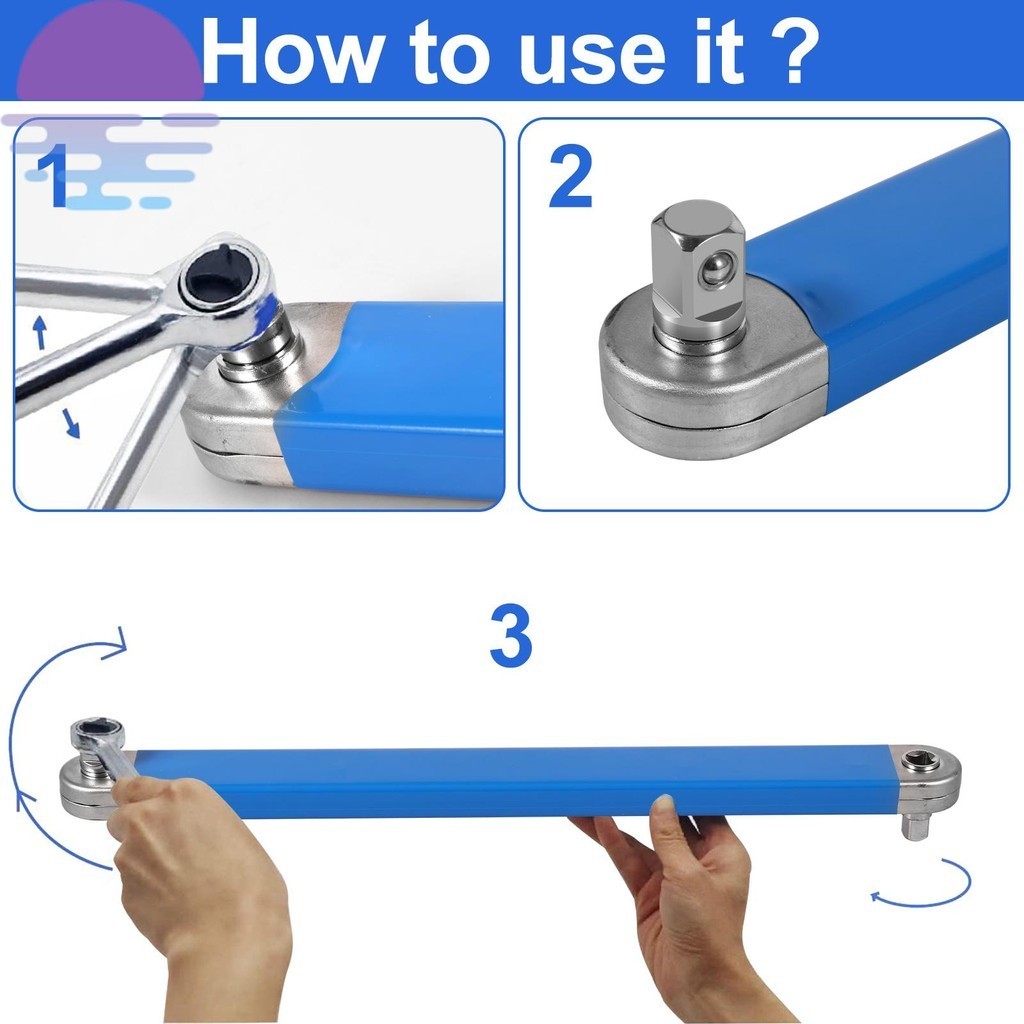 How to use it ?

1

2

3