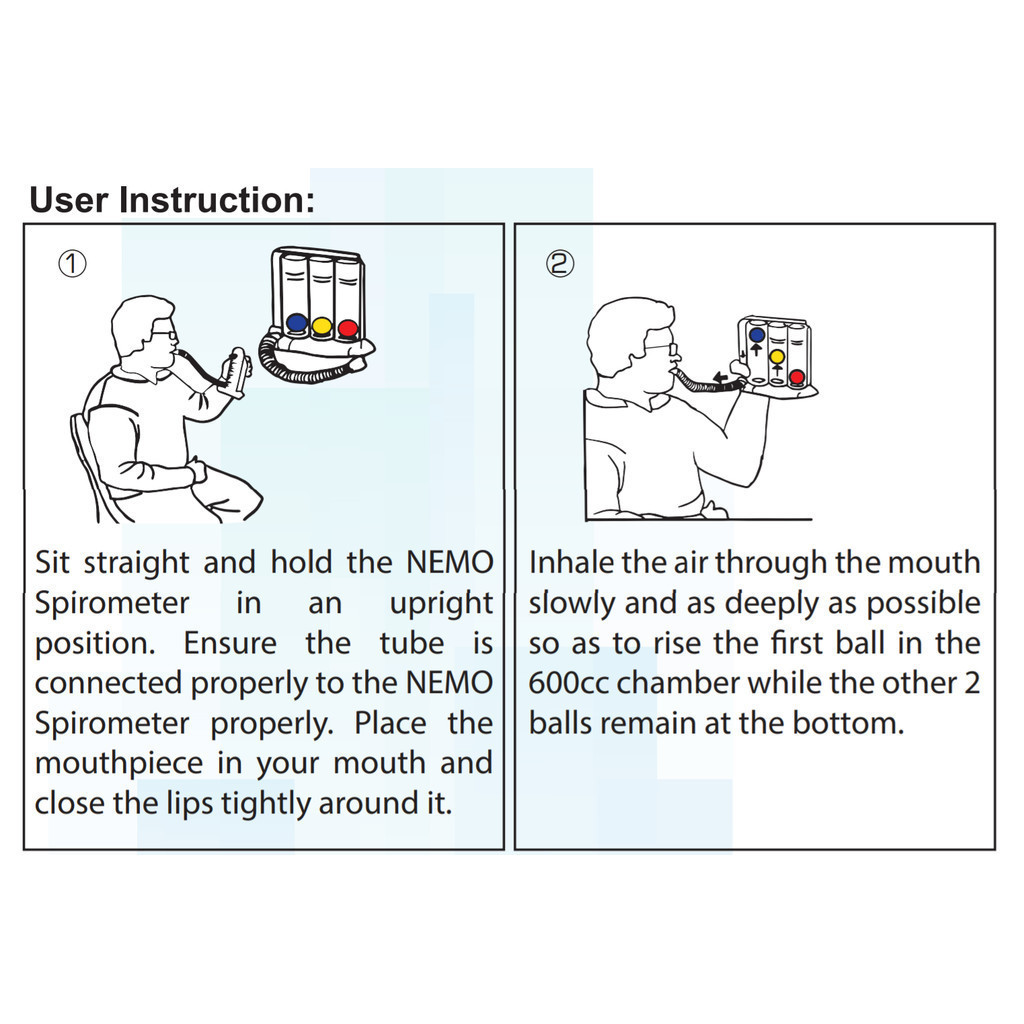 User Instruction:

①

Sit straight and hold the NEMO Spirometer in an upright position. Ensure the tube is connected properly to the NEMO Spirometer properly. Place the mouthpiece in your mouth and close the lips tightly around it.

②

Inhale the air through the mouth slowly and as deeply as possible so as to rise the first ball in the 600cc chamber while the other 2 balls remain at the bottom.