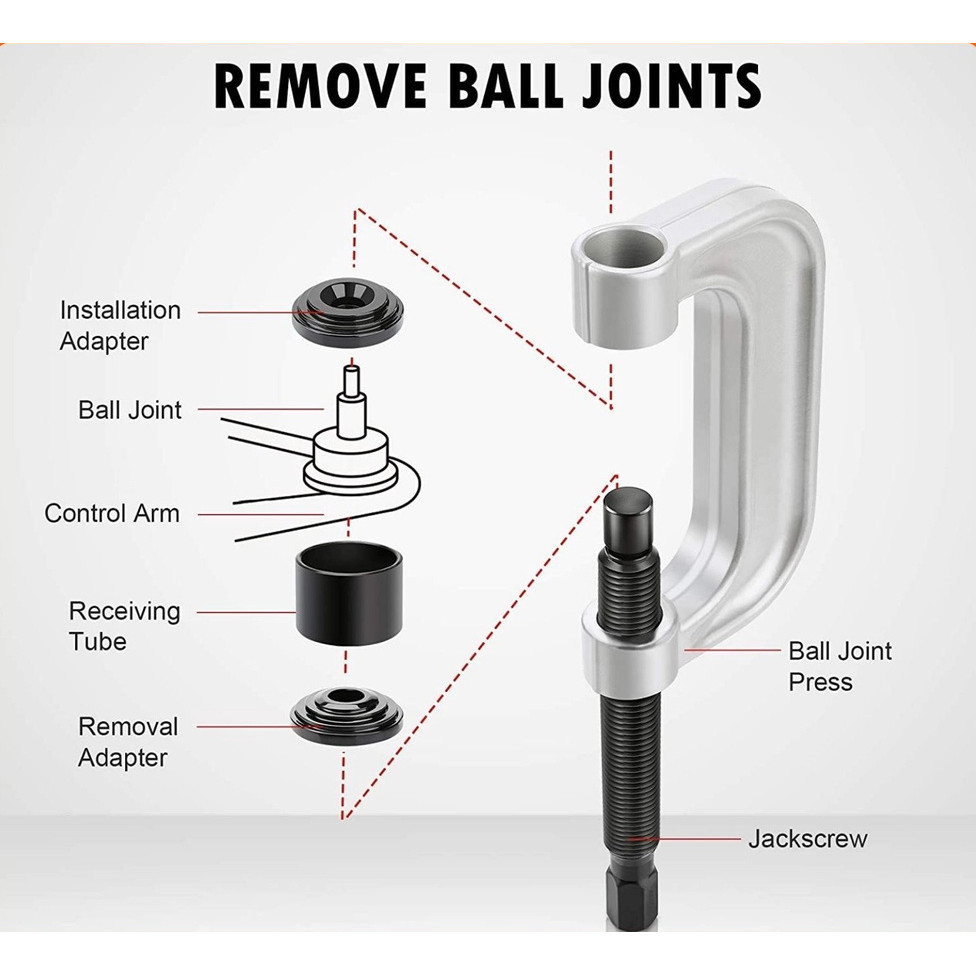 REMOVE BALL JOINTS

Installation Adapter

Ball Joint

Control Arm

Receiving Tube

Removal Adapter

Ball Joint Press

Jackscrew