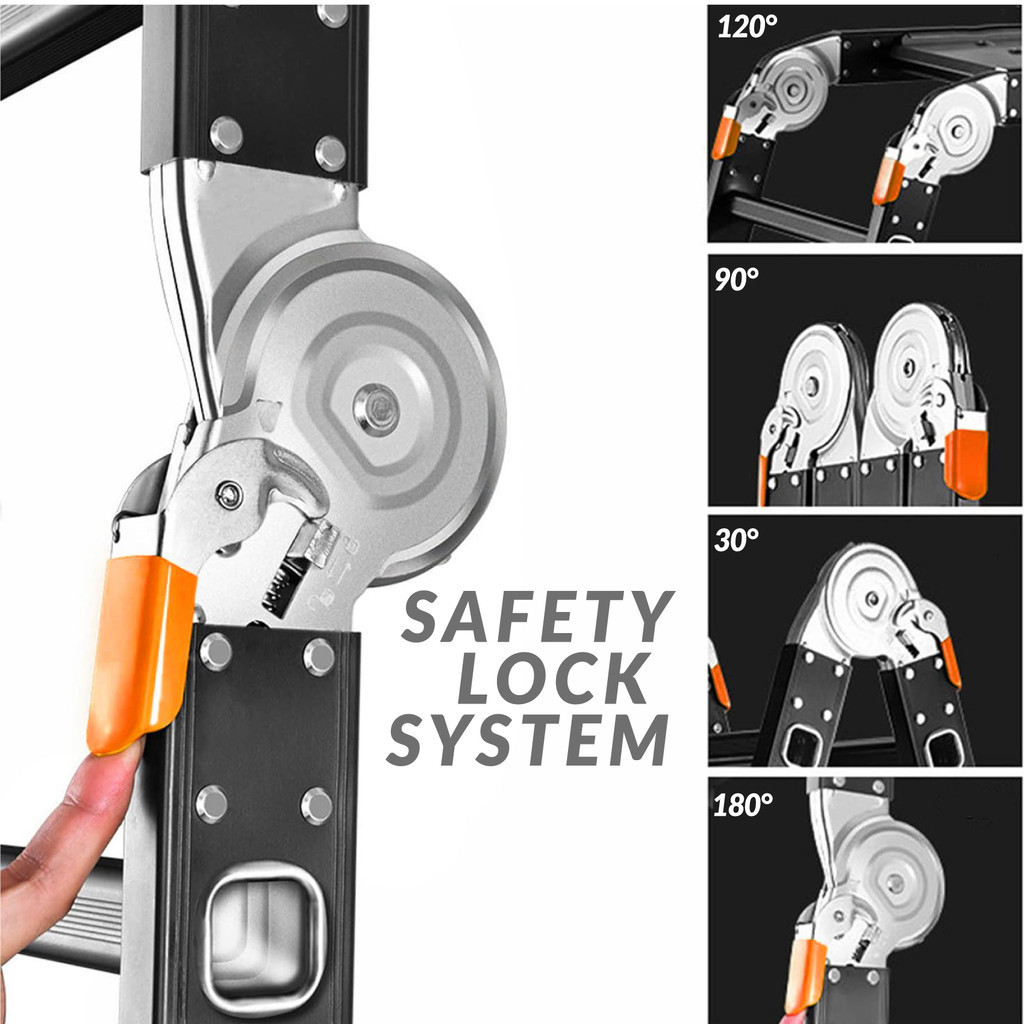 SAFETY LOCK SYSTEM

120°

90°

30°

180°