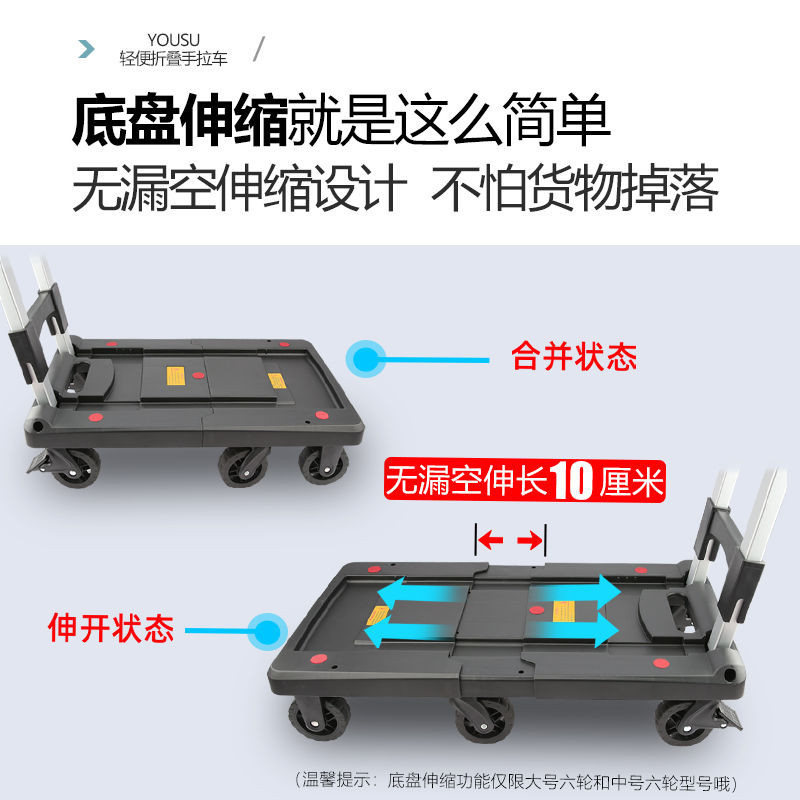 YOUSU
轻便折叠手拉车

底盘伸缩就是这么简单
无漏空伸缩设计 不怕货物掉落

合并状态

无漏空伸长10厘米

伸开状态

（温馨提示：底盘伸缩功能仅限大号六轮和中号六轮型号哦）