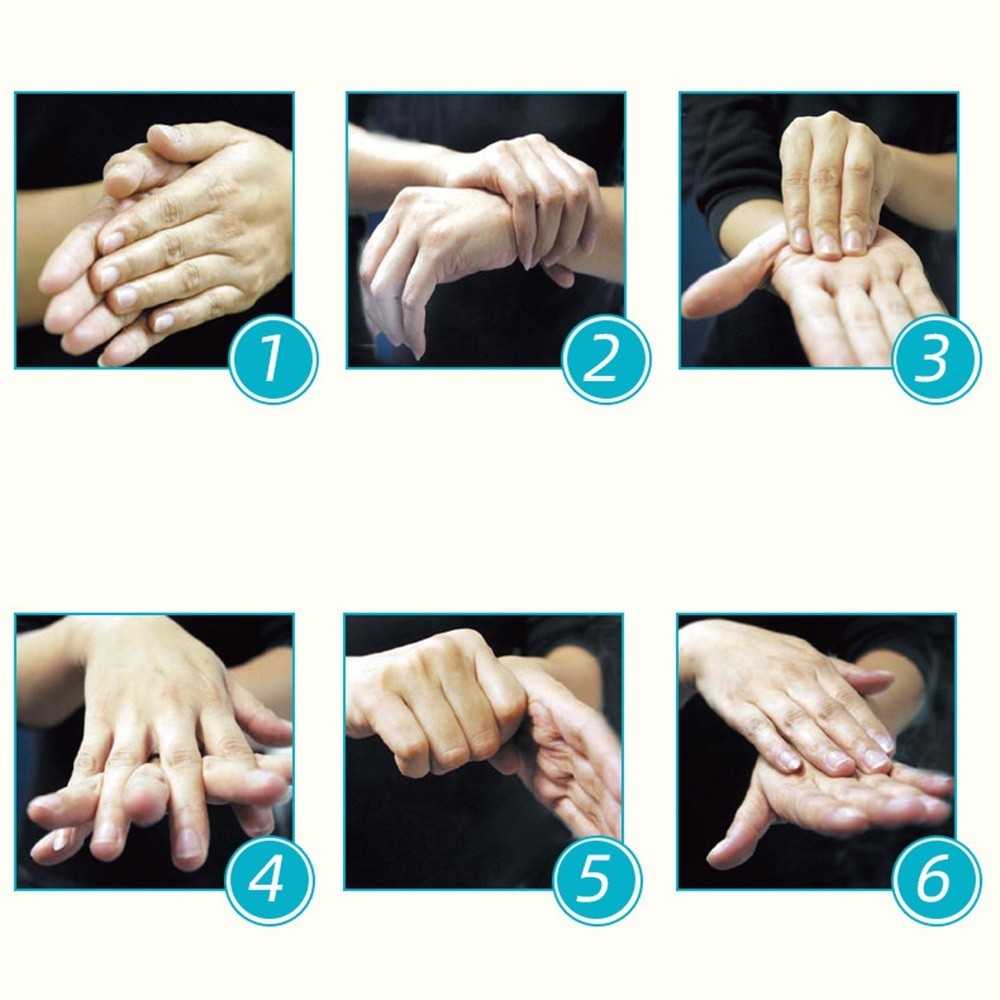 1

2

3

4

5

6