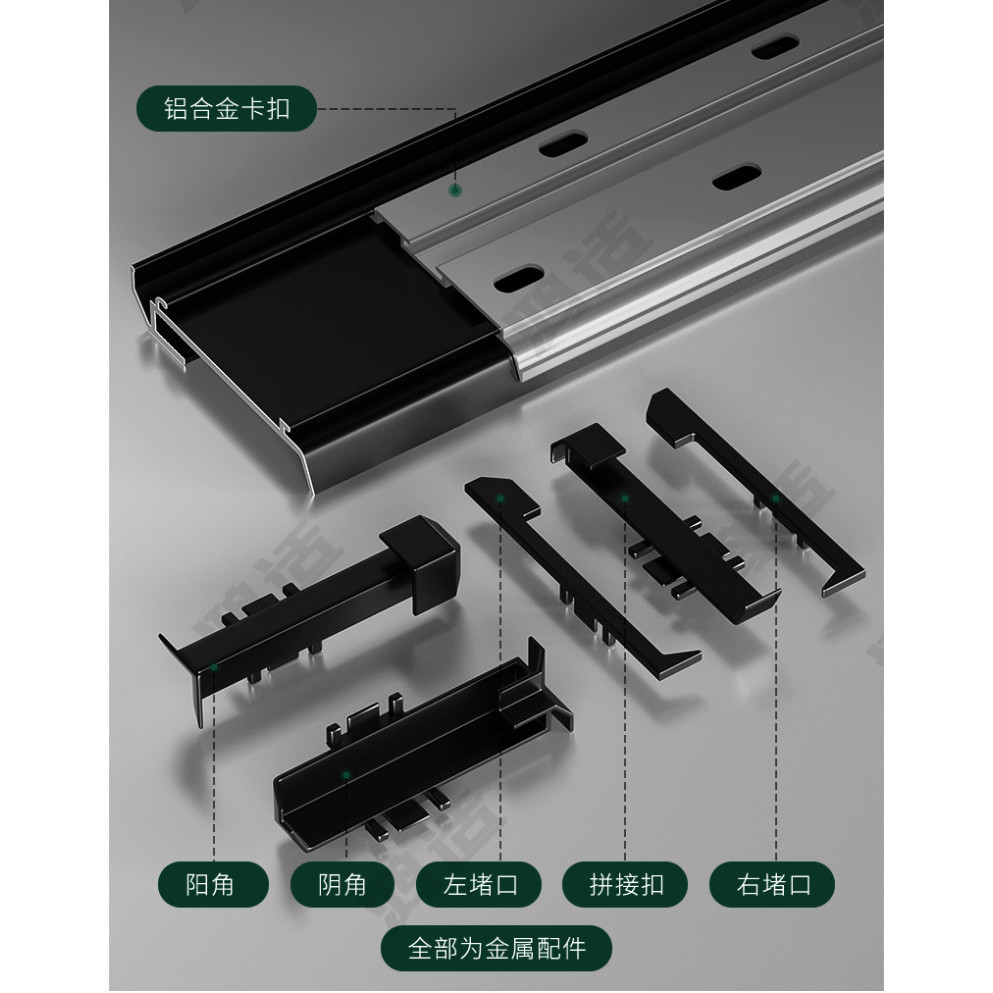 铝合金卡扣

阳角

阴角

左堵口

拼接扣

右堵口

全部为金属配件