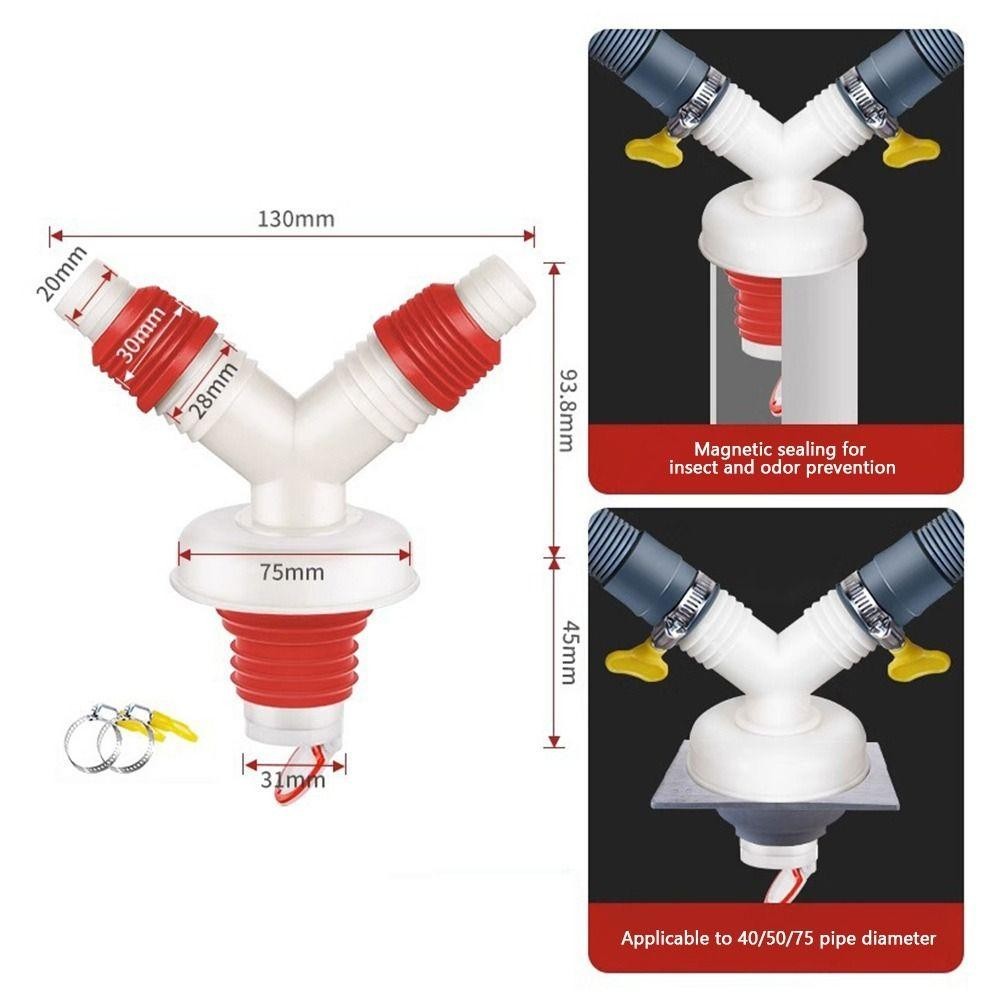 130mm

20mm

30mm

28mm

93.8mm

75mm

45mm

31mm

Magnetic sealing for insect and odor prevention

Applicable to 40/50/75 pipe diameter