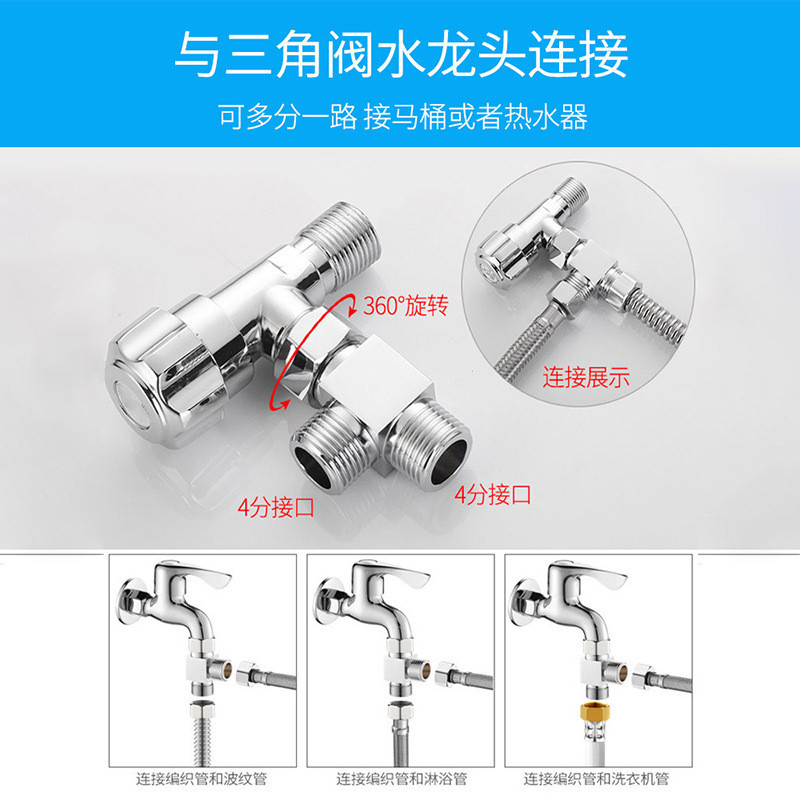 与三角阀水龙头连接

可多分一路 接马桶或者热水器

360°旋转

连接展示

4分接口

4分接口

连接编织管和波纹管

连接编织管和淋浴管

连接编织管和洗衣机管