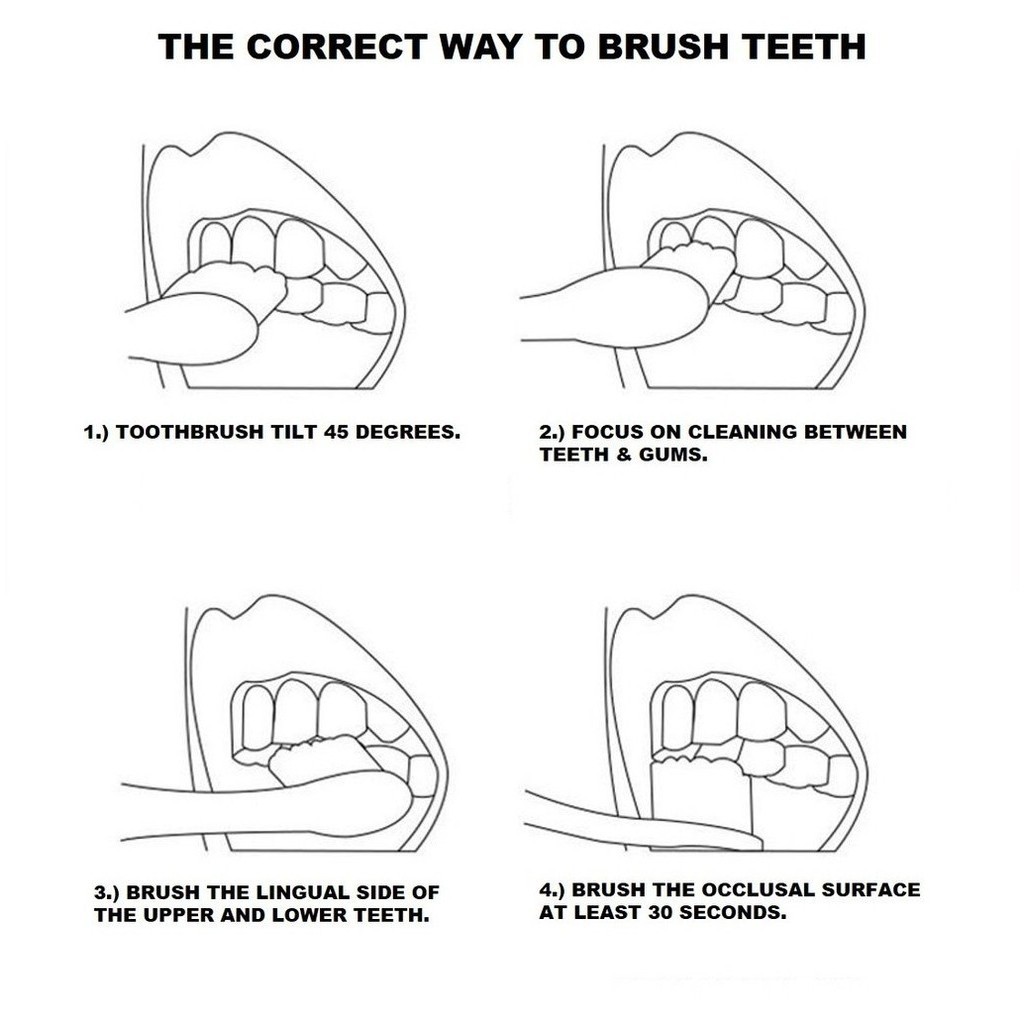 THE CORRECT WAY TO BRUSH TEETH

1.) TOOTHBRUSH TILT 45 DEGREES.

2.) FOCUS ON CLEANING BETWEEN TEETH & GUMS.

3.) BRUSH THE LINGUAL SIDE OF THE UPPER AND LOWER TEETH.

4.) BRUSH THE OCCLUSAL SURFACE AT LEAST 30 SECONDS.