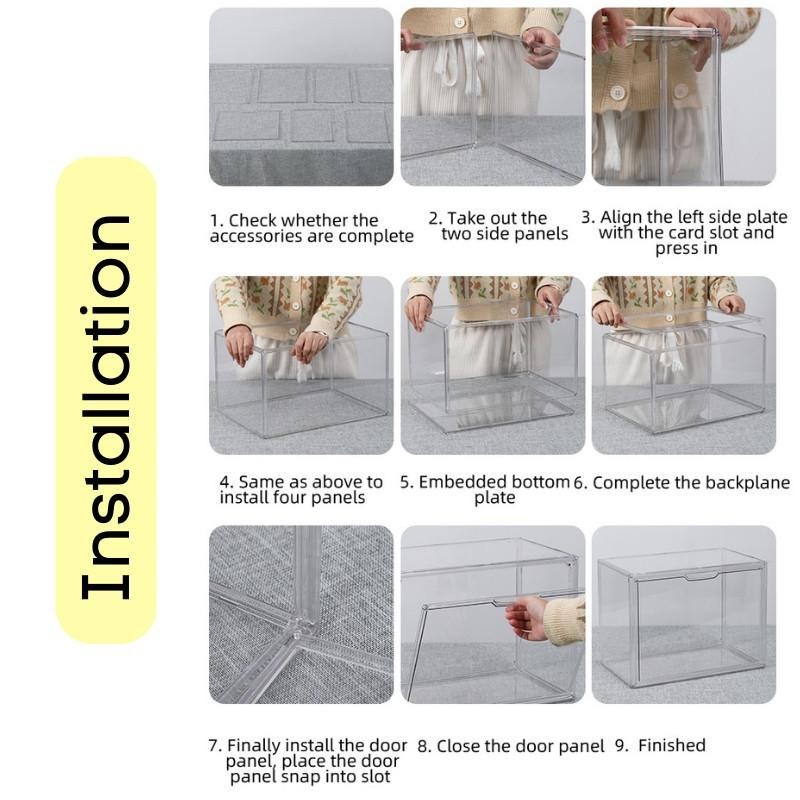 Installation

1. Check whether the accessories are complete

2. Take out the two side panels

3. Align the left side plate with the card slot and press in

4. Same as above to install four panels

5. Embedded bottom plate

6. Complete the backplane

7. Finally install the door panel, place the door panel snap into slot

8. Close the door panel

9. Finished