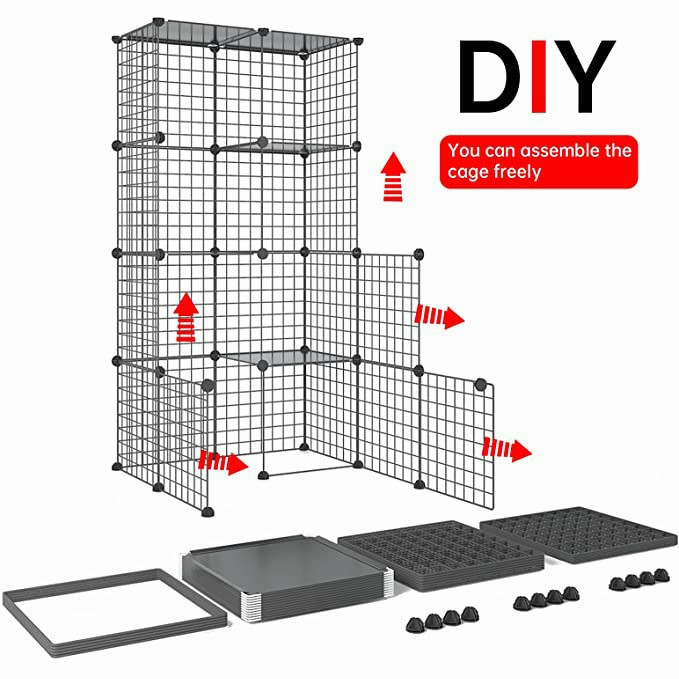 DIY

You can assemble the cage freely