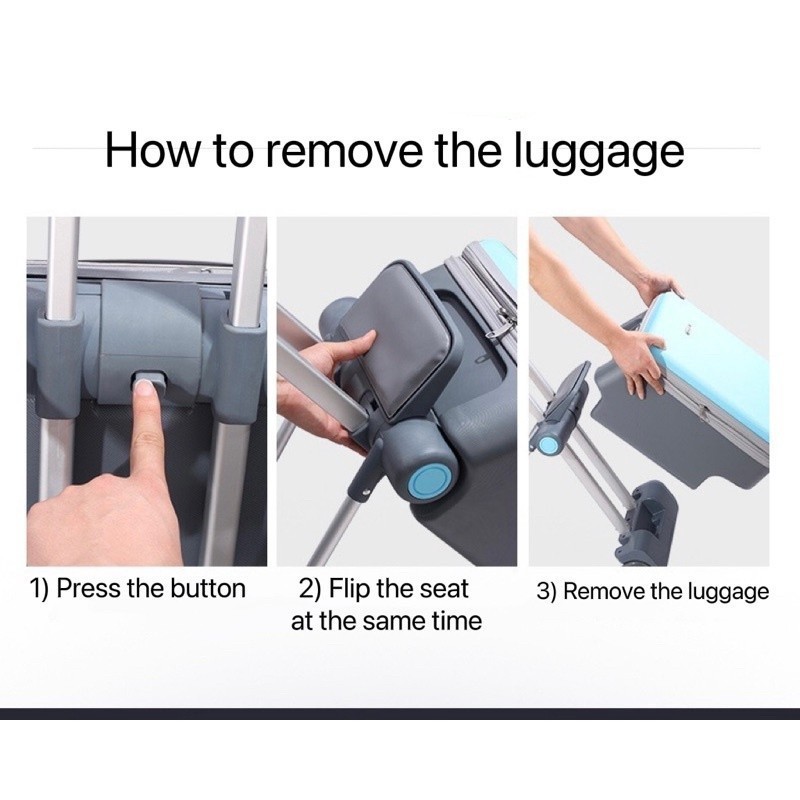 How to remove the luggage

1) Press the button

2) Flip the seat at the same time

3) Remove the luggage