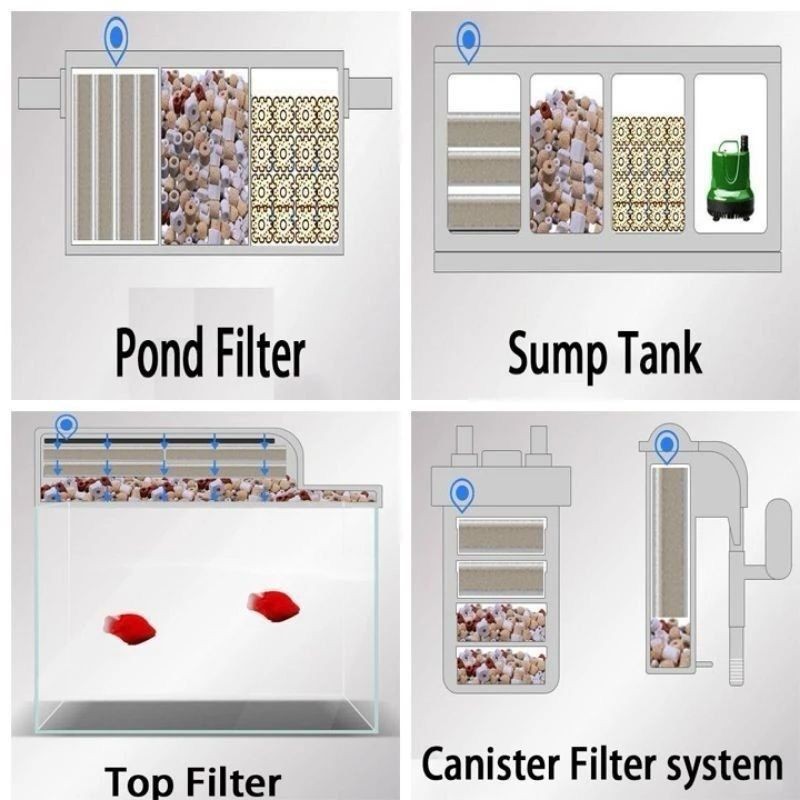 Pond Filter

Sump Tank

Top Filter

Canister Filter system