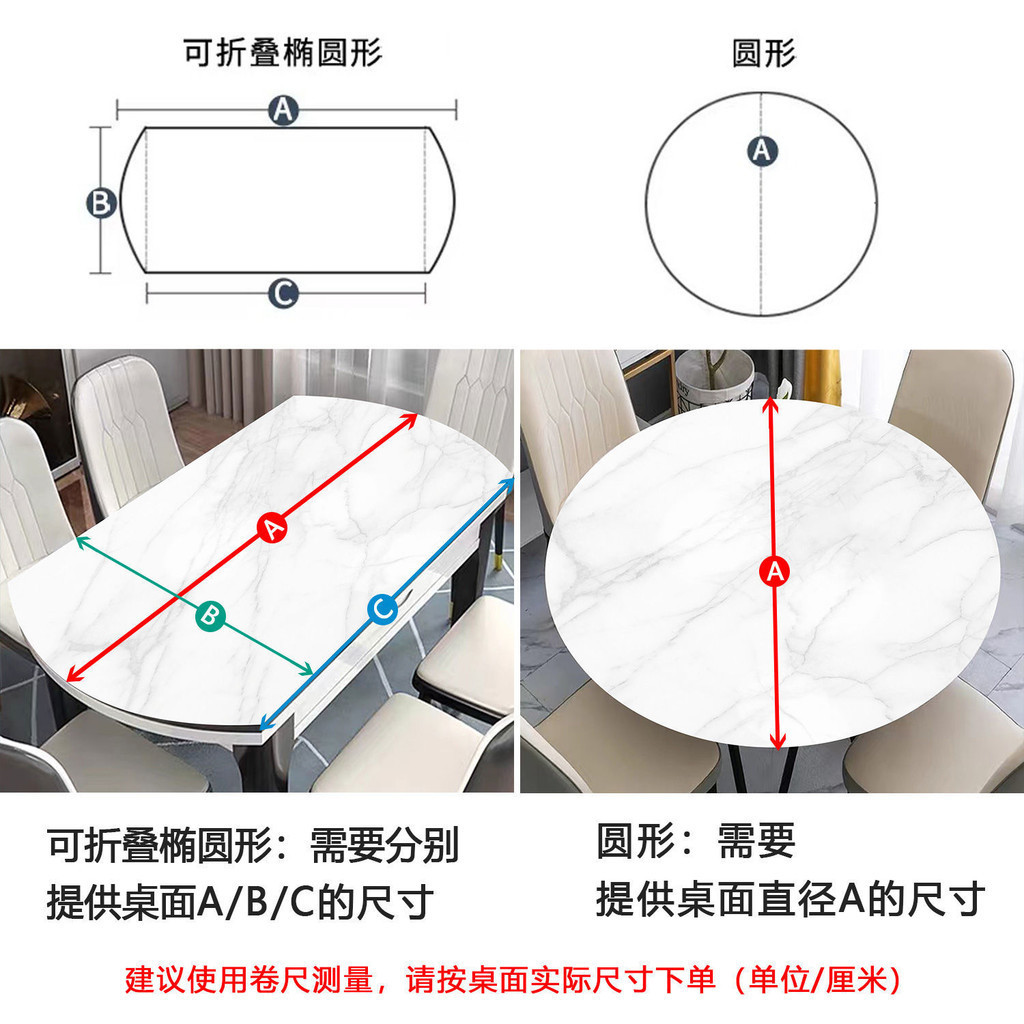 可折叠椭圆形

A

B

C

圆形

A

A

B

C

A

可折叠椭圆形：需要分别提供桌面A/B/C的尺寸

圆形：需要提供桌面直径A的尺寸

建议使用卷尺测量，请按桌面实际尺寸下单（单位/厘米）