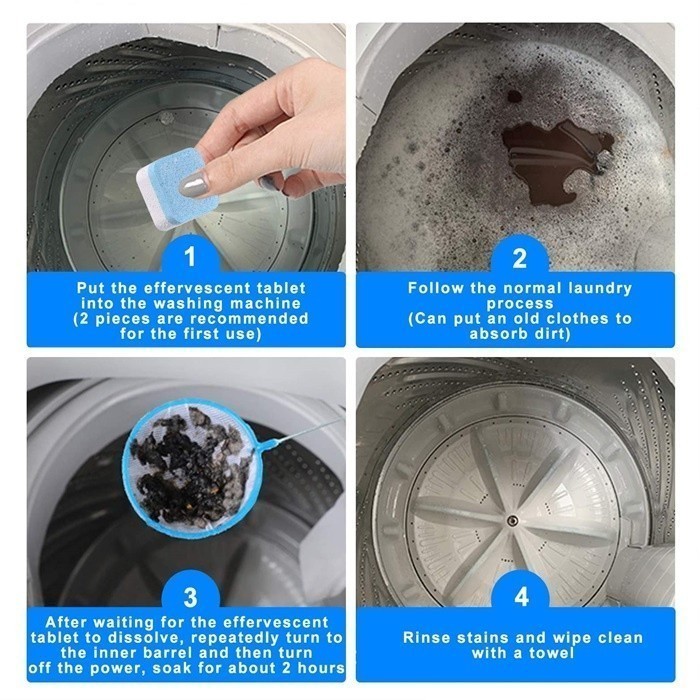 1
Put the effervescent tablet into the washing machine (2 pieces are recommended for the first use)

2
Follow the normal laundry process (Can put an old clothes to absorb dirt)

3
After waiting for the effervescent tablet to dissolve, repeatedly turn to the inner barrel and then turn off the power, soak for about 2 hours

4
Rinse stains and wipe clean with a towel