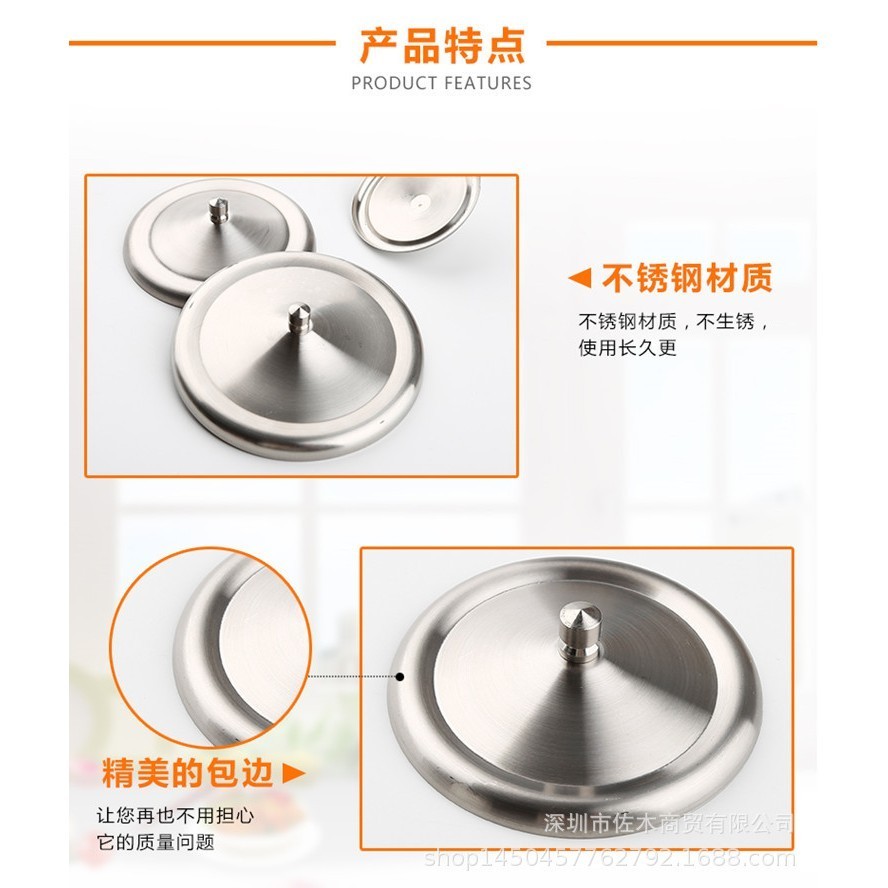 产品特点
PRODUCT FEATURES

◀ 不锈钢材质

不锈钢材质，不生锈，使用长久更

精美的包边 ▶

让您再也不用担心它的质量问题

深圳市佐木商贸有限公司
shop1450457762792.1688.com