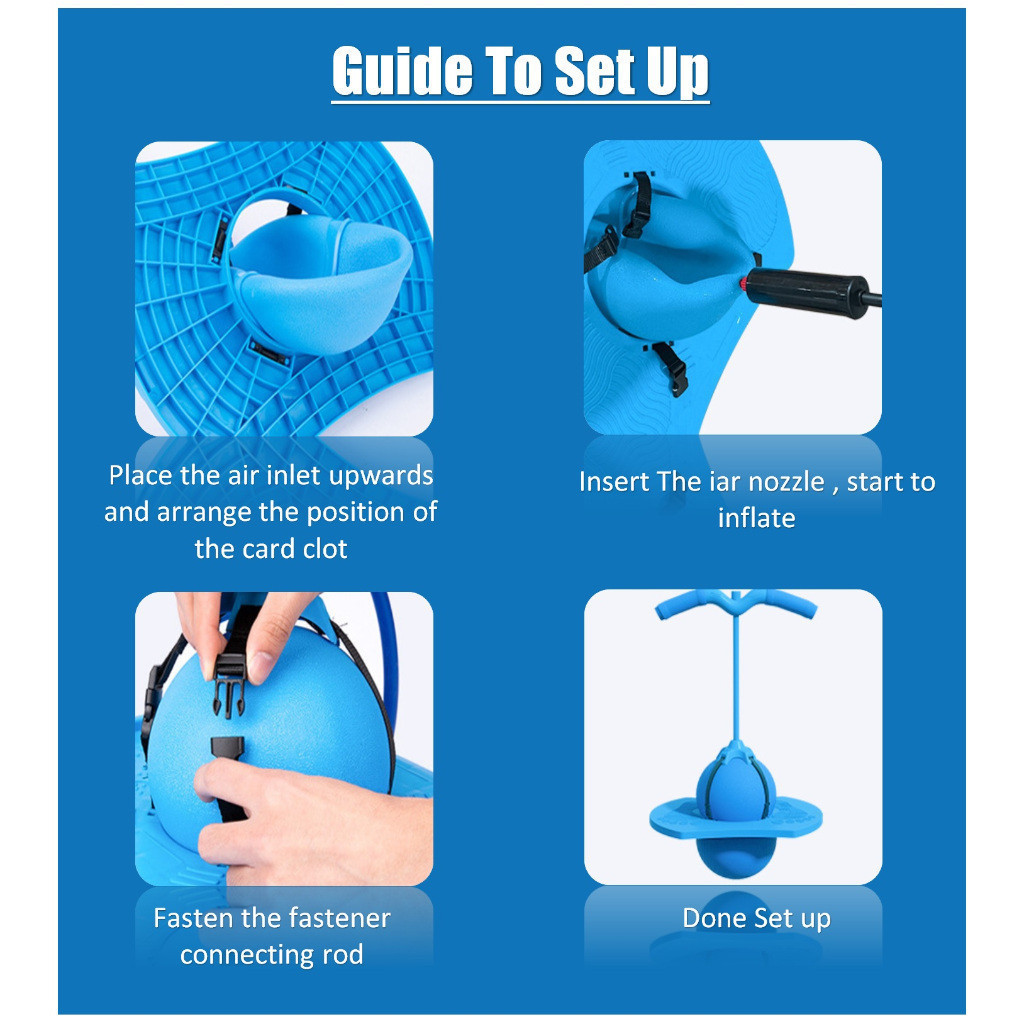 Guide To Set Up

Place the air inlet upwards and arrange the position of the card clot

Insert The iar nozzle , start to inflate

Fasten the fastener connecting rod

Done Set up