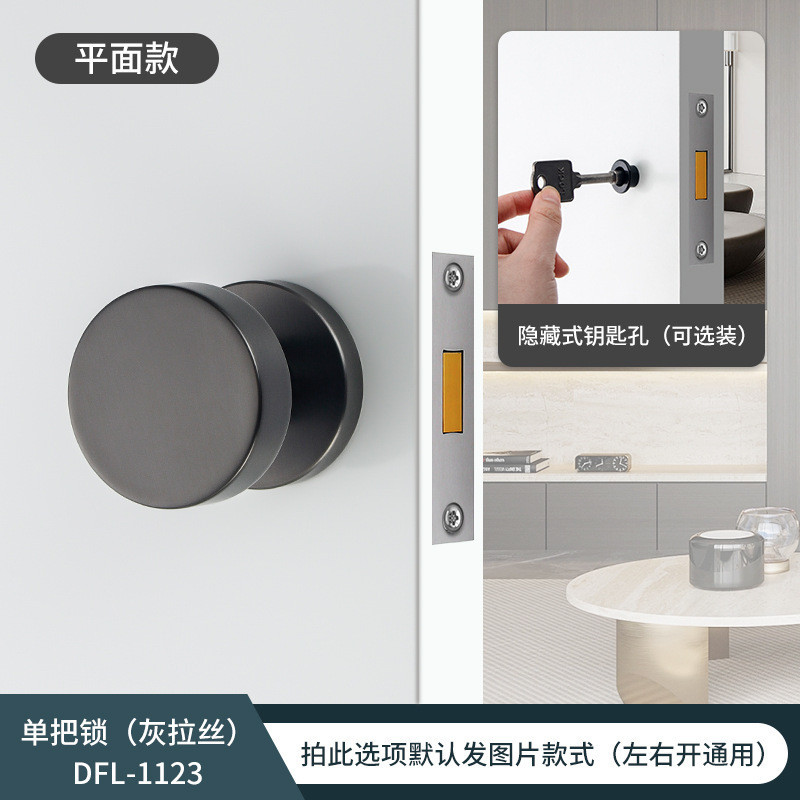 平面款

隐藏式钥匙孔（可选装）

单把锁（灰拉丝）
DFL-1123

拍此选项默认发图片款式（左右开通用）