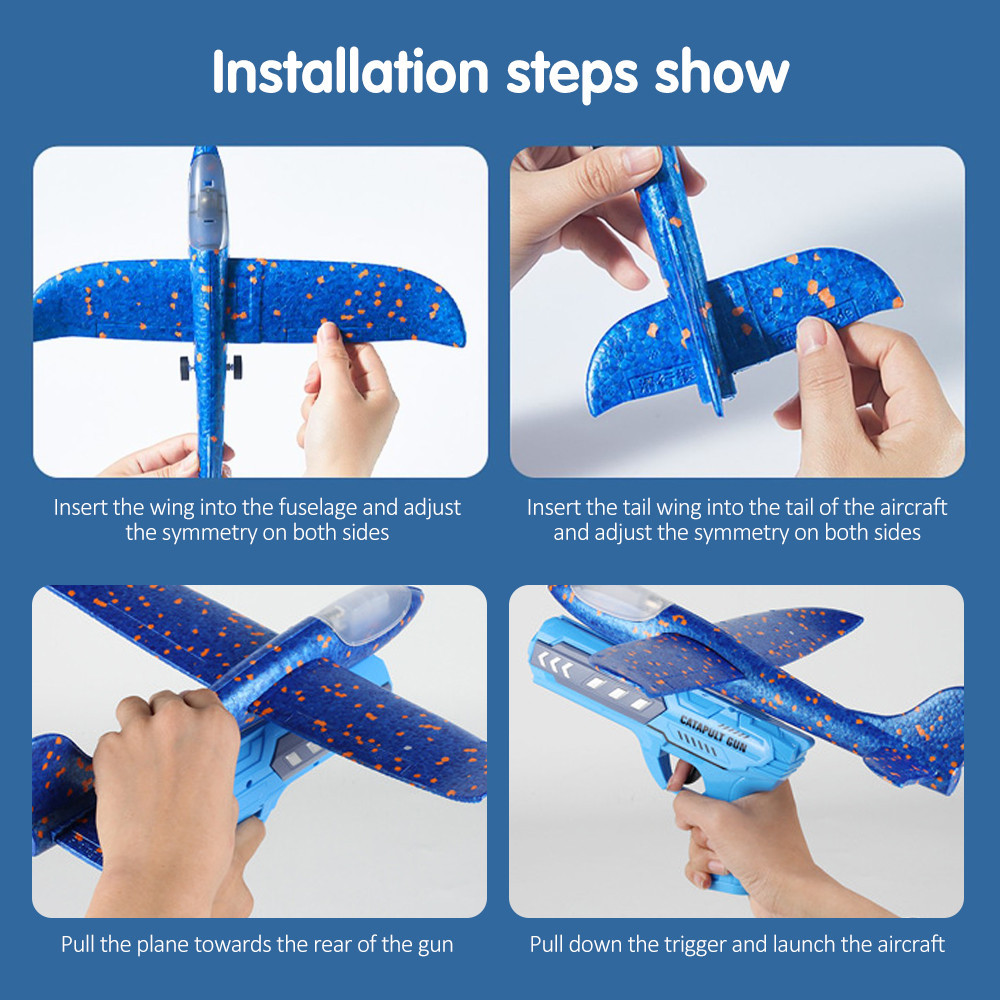 Installation steps show

Insert the wing into the fuselage and adjust the symmetry on both sides

Insert the tail wing into the tail of the aircraft and adjust the symmetry on both sides

CATAPULT GUN

Pull the plane towards the rear of the gun

Pull down the trigger and launch the aircraft