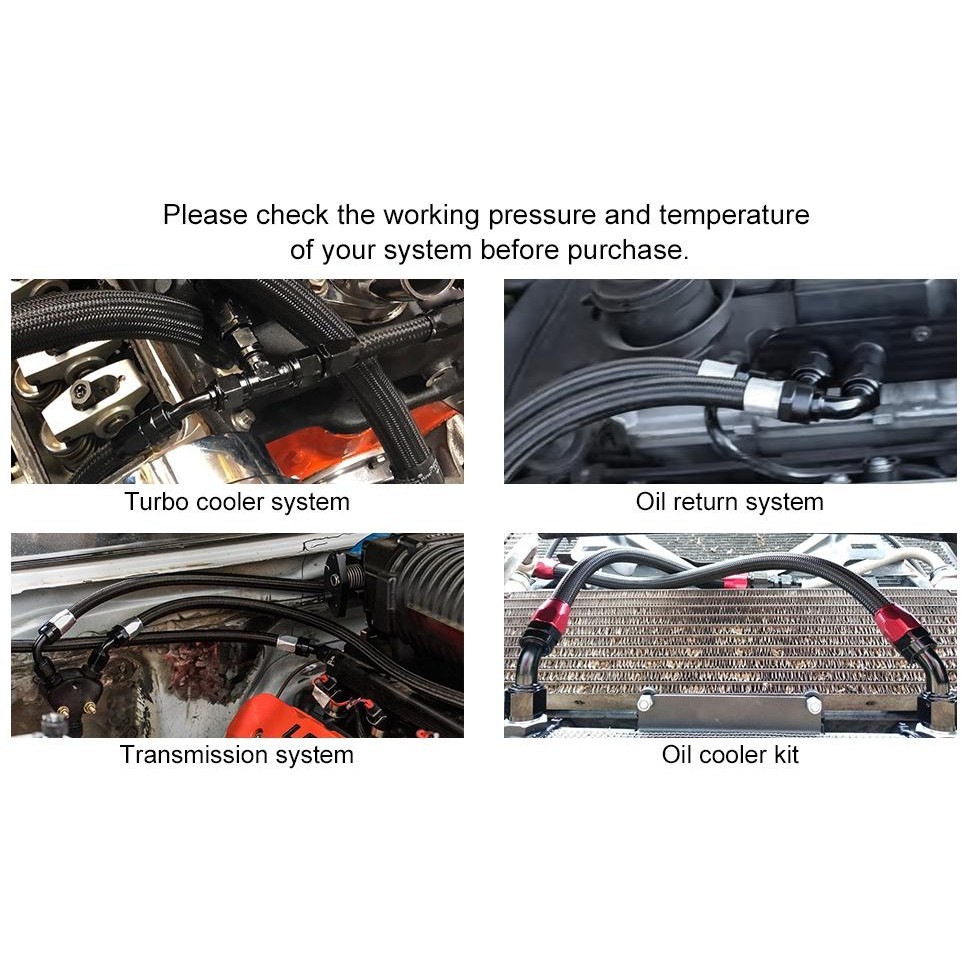 Please check the working pressure and temperature of your system before purchase.

Turbo cooler system

Oil return system

Transmission system

Oil cooler kit