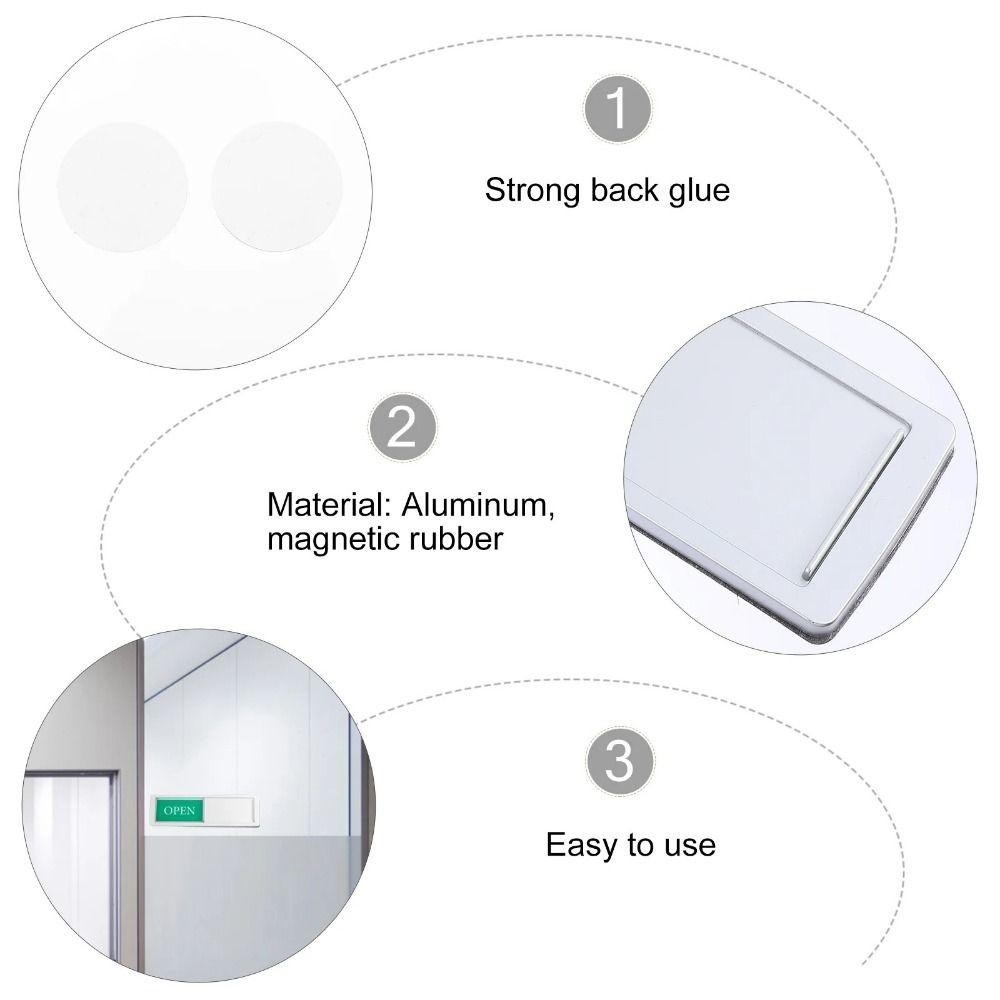 1

Strong back glue

2

Material: Aluminum, magnetic rubber

OPEN

3

Easy to use