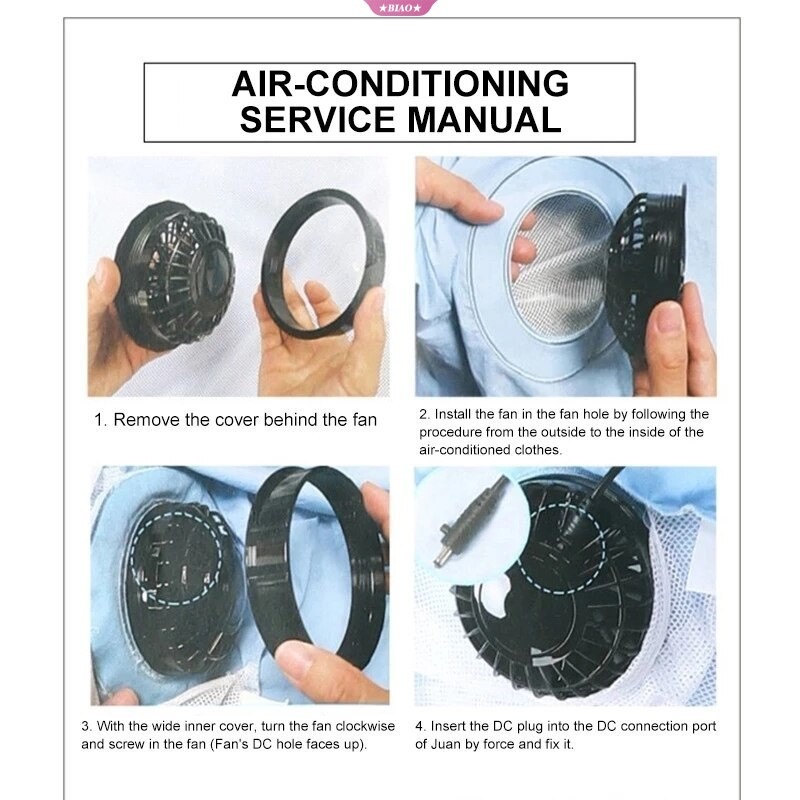 ★BIAO★

AIR-CONDITIONING SERVICE MANUAL

1. Remove the cover behind the fan

2. Install the fan in the fan hole by following the procedure from the outside to the inside of the air-conditioned clothes.

3. With the wide inner cover, turn the fan clockwise and screw in the fan (Fan's DC hole faces up).

4. Insert the DC plug into the DC connection port of Juan by force and fix it.