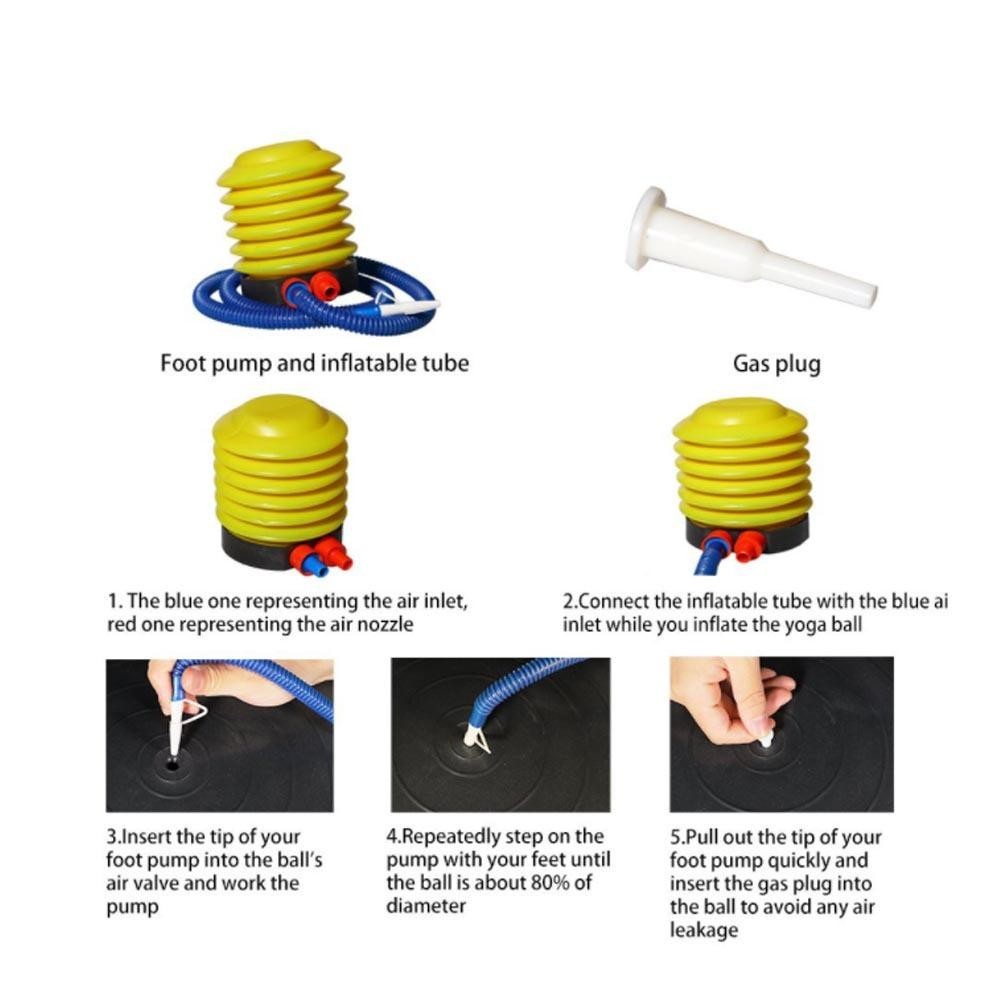 Foot pump and inflatable tube

Gas plug

1. The blue one representing the air inlet, red one representing the air nozzle

2.Connect the inflatable tube with the blue ai inlet while you inflate the yoga ball

3.Insert the tip of your foot pump into the ball's air valve and work the pump

4.Repeatedly step on the pump with your feet until the ball is about 80% of diameter

5.Pull out the tip of your foot pump quickly and insert the gas plug into the ball to avoid any air leakage