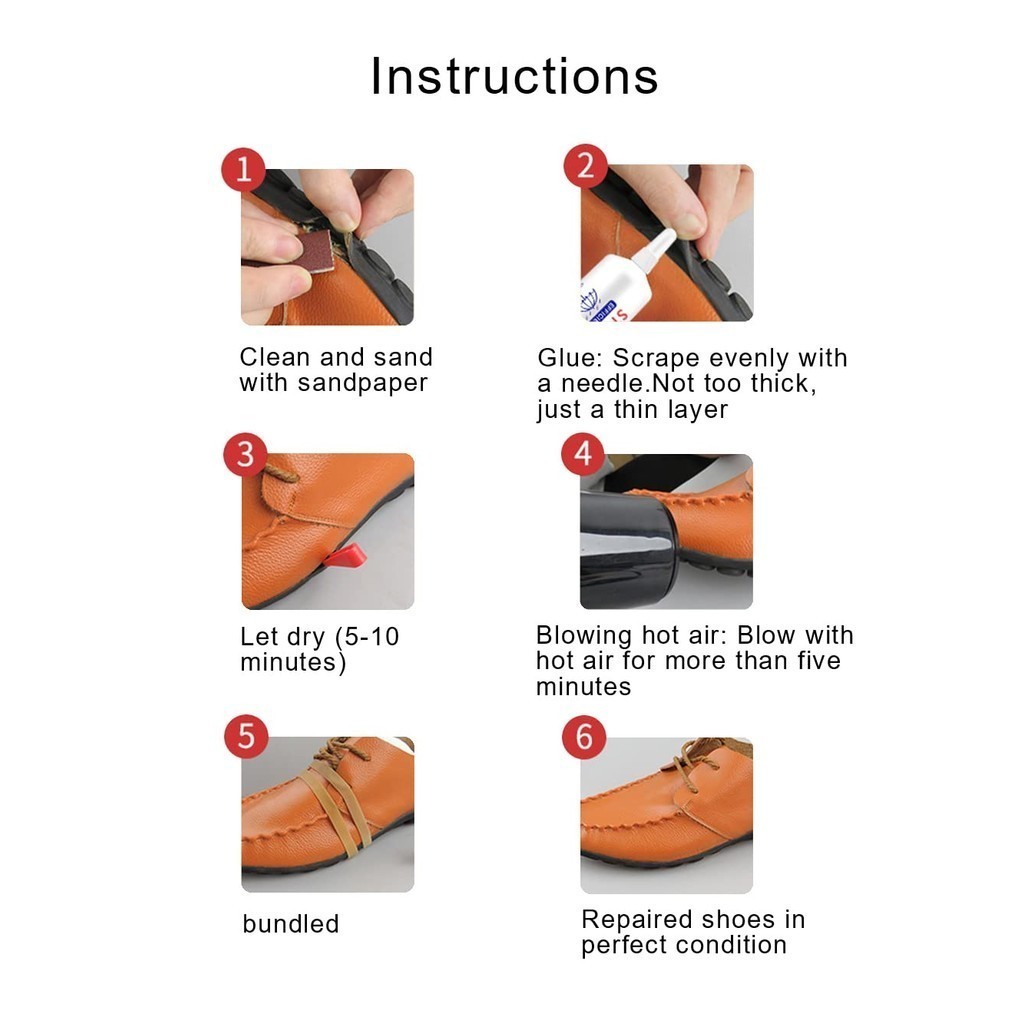 Instructions

1

Clean and sand with sandpaper

2

Glue: Scrape evenly with a needle.Not too thick, just a thin layer

3

Let dry (5-10 minutes)

4

Blowing hot air: Blow with hot air for more than five minutes

5

bundled

6

Repaired shoes in perfect condition