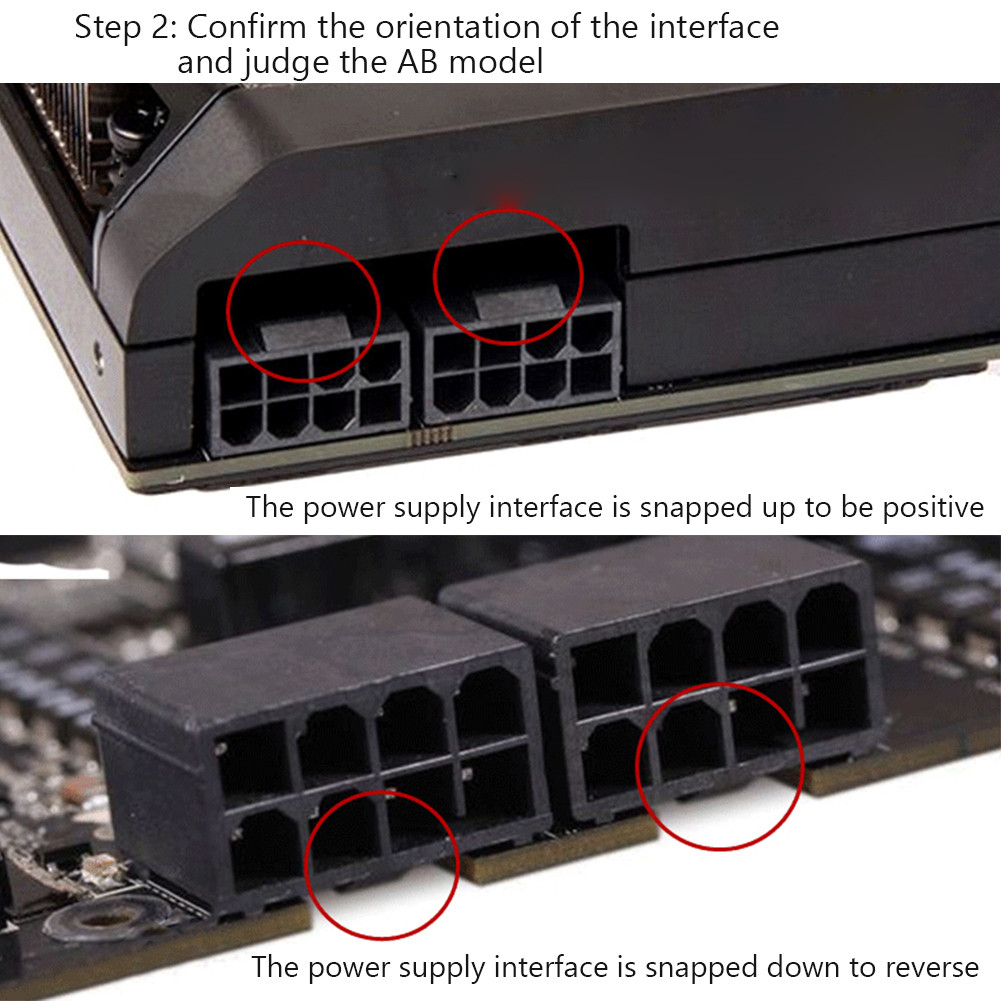 Step 2: Confirm the orientation of the interface and judge the AB model

The power supply interface is snapped up to be positive

The power supply interface is snapped down to reverse