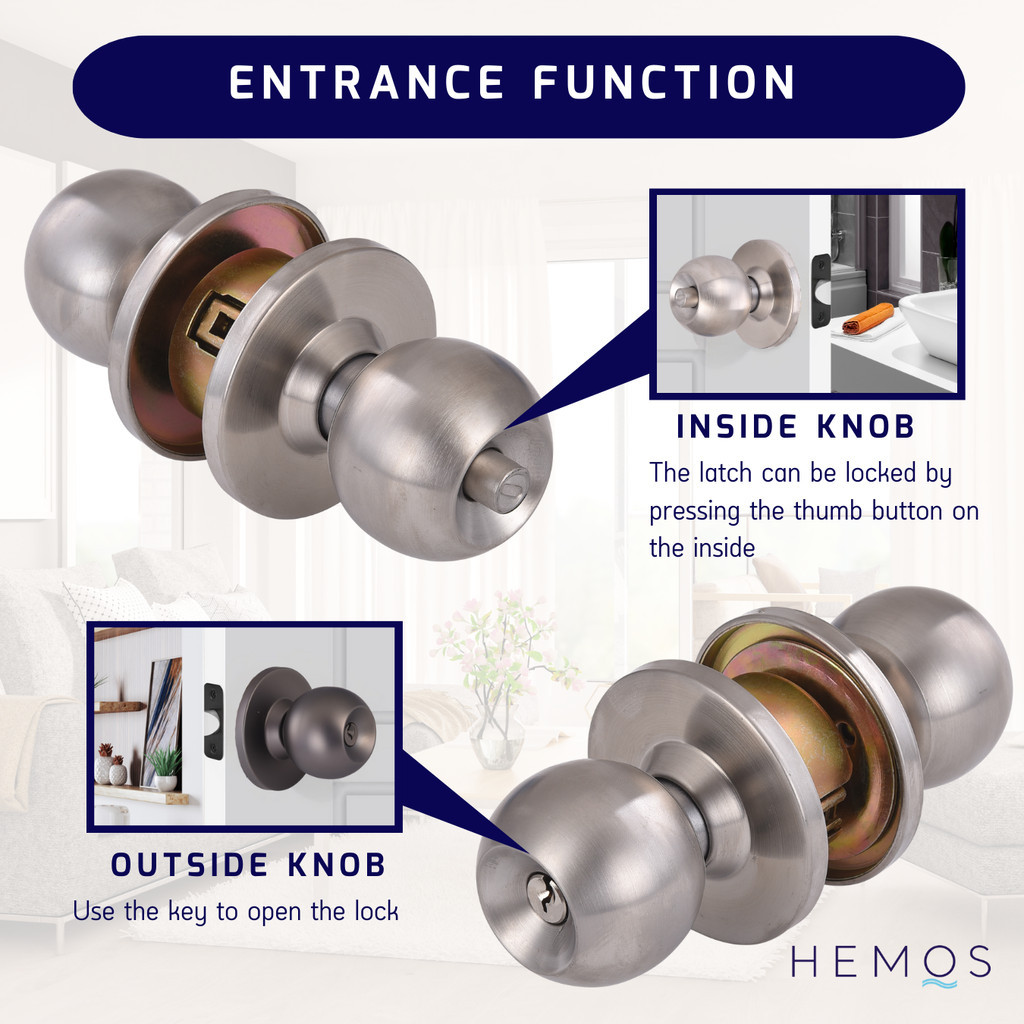 ENTRANCE FUNCTION

INSIDE KNOB
The latch can be locked by pressing the thumb button on the inside

OUTSIDE KNOB
Use the key to open the lock

HEMOS