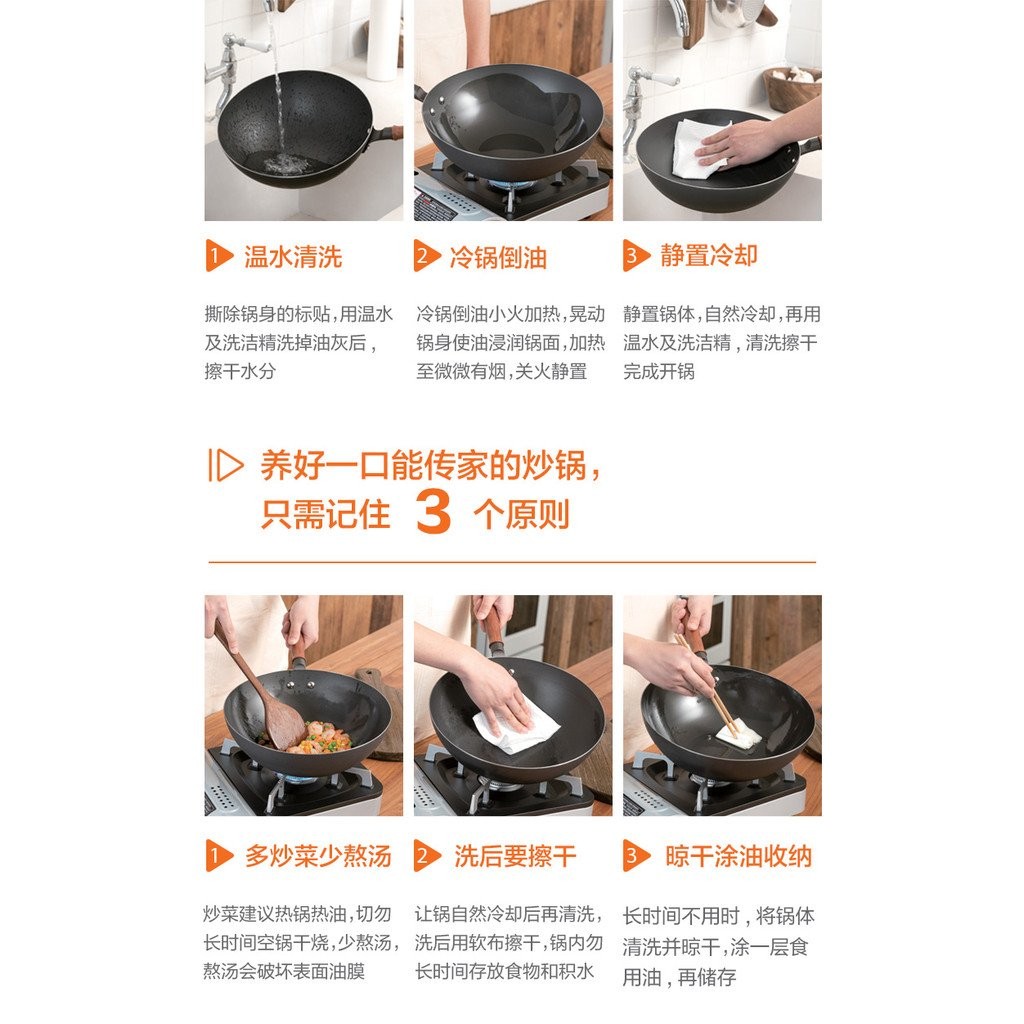 1 温水清洗

撕除锅身的标贴，用温水及洗洁精洗掉油灰后，擦干水分

2 冷锅倒油

冷锅倒油小火加热，晃动锅身使油浸润锅面，加热至微微有烟，关火静置

3 静置冷却

静置锅体，自然冷却，再用温水及洗洁精，清洗擦干完成开锅

养好一口能传家的炒锅，只需记住 3 个原则

1 多炒菜少熬汤

炒菜建议热锅热油，切勿长时间空锅干烧，少熬汤，熬汤会破坏表面油膜

2 洗后要擦干

让锅自然冷却后再清洗，洗后用软布擦干，锅内勿长时间存放食物和积水

3 晾干涂油收纳

长时间不用时，将锅体清洗并晾干，涂一层食用油，再储存