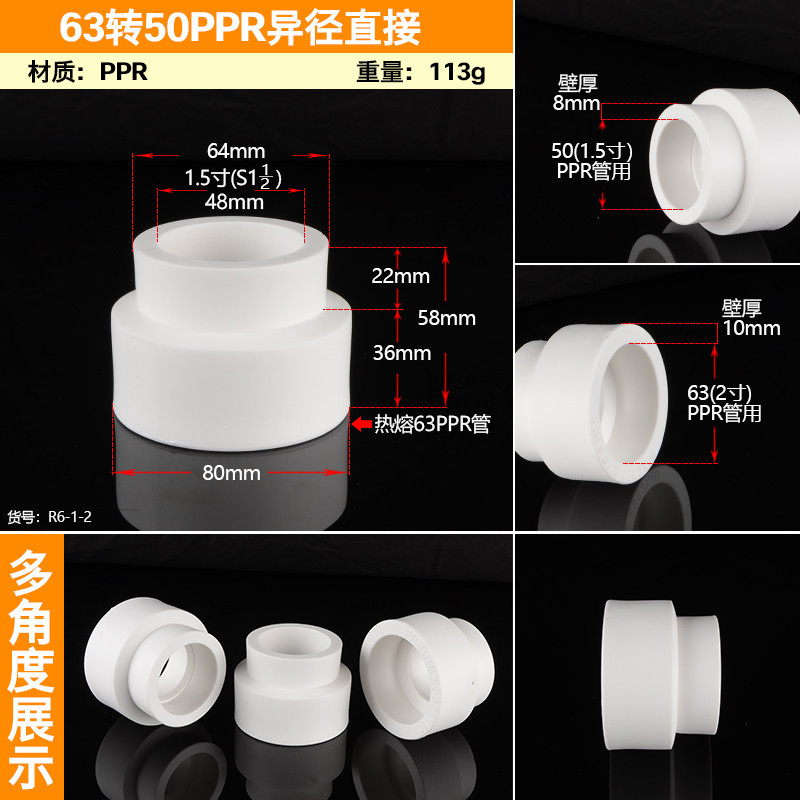 63转50PPR异径直接

材质：PPR

重量：113g

64mm

1.5寸(S1$\frac{1}{2}$)

48mm

22mm

58mm

36mm

热熔63PPR管

80mm

货号：R6-1-2

壁厚
8mm

50(1.5寸)
PPR管用

壁厚
10mm

63(2寸)
PPR管用

多角度展示