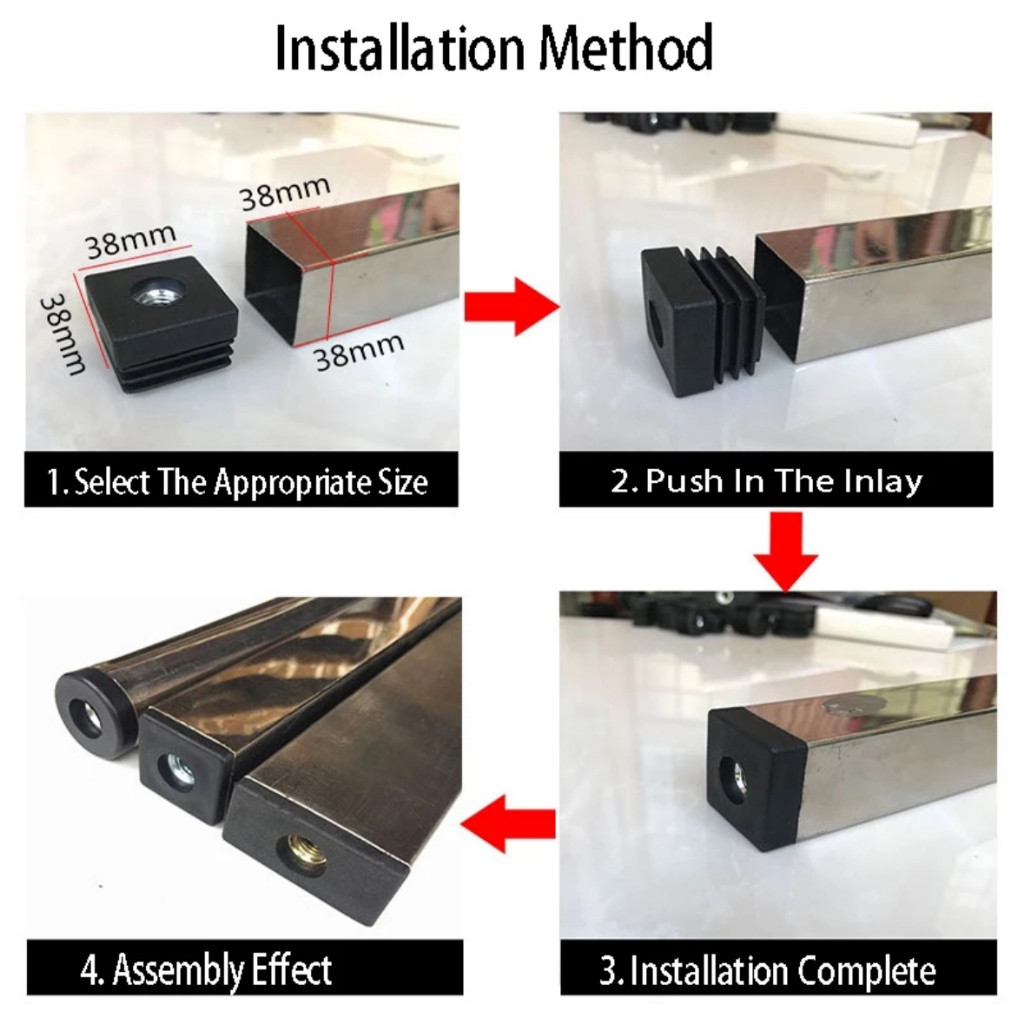 Installation Method

38mm
38mm
38mm
38mm

1. Select The Appropriate Size

2. Push In The Inlay

3. Installation Complete

4. Assembly Effect