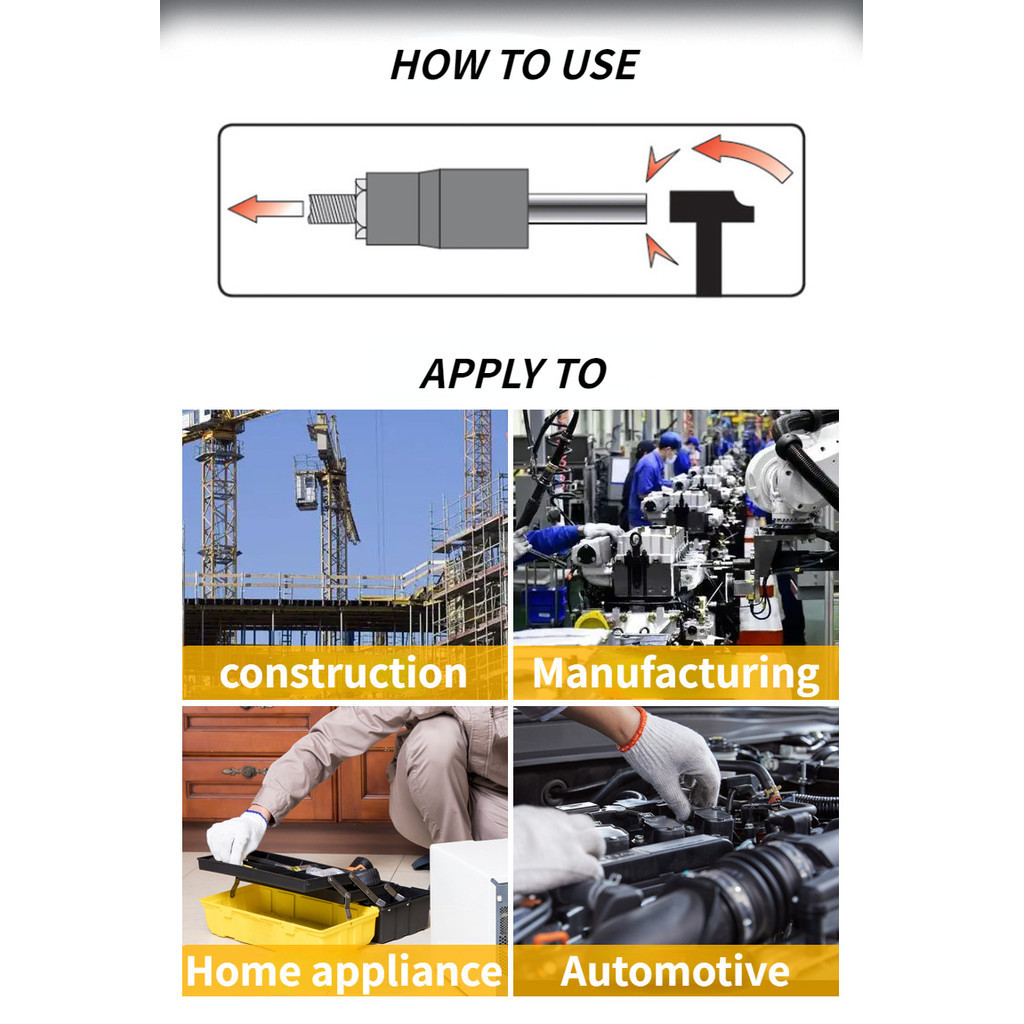 HOW TO USE

APPLY TO

construction

Manufacturing

Home appliance

Automotive