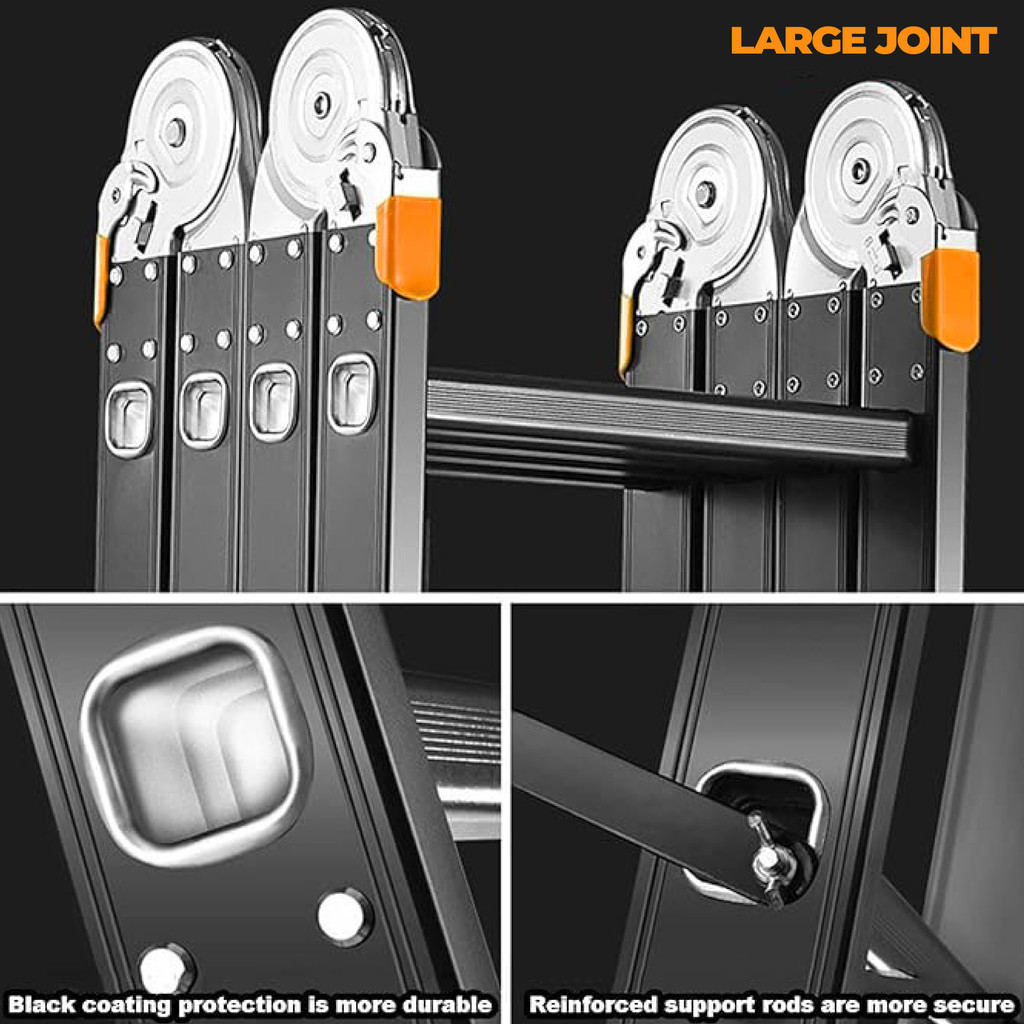 LARGE JOINT

Black coating protection is more durable

Reinforced support rods are more secure