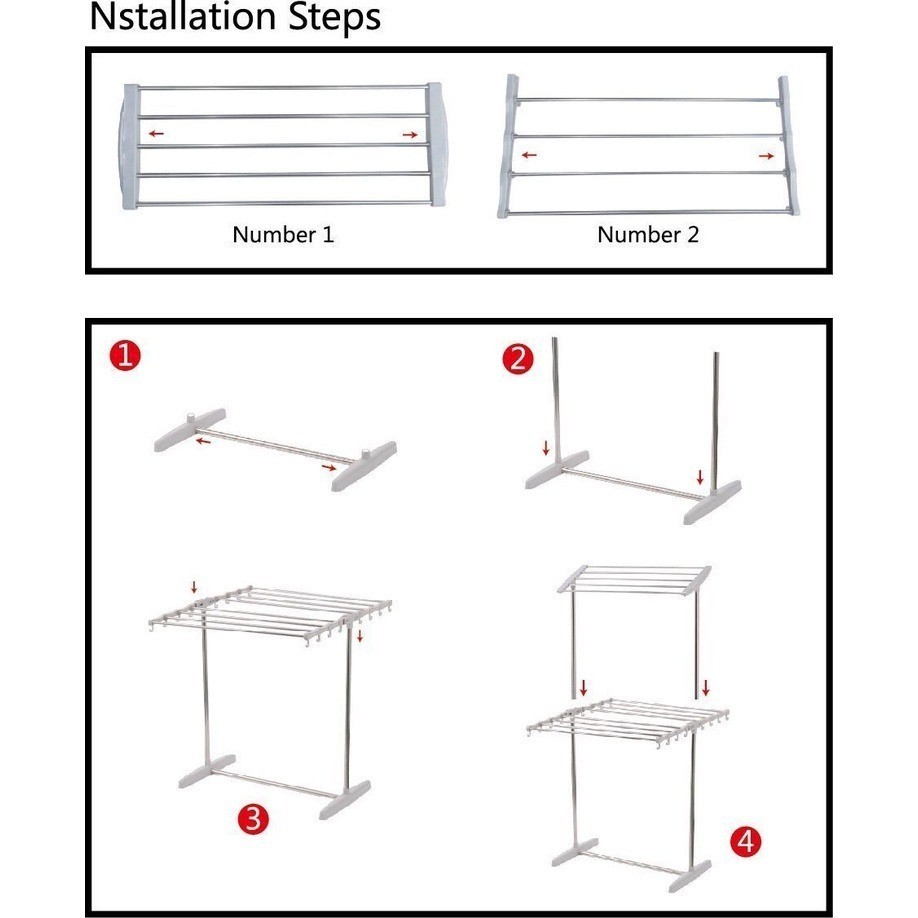 Nstallation Steps

Number 1

Number 2

1

2

3

4