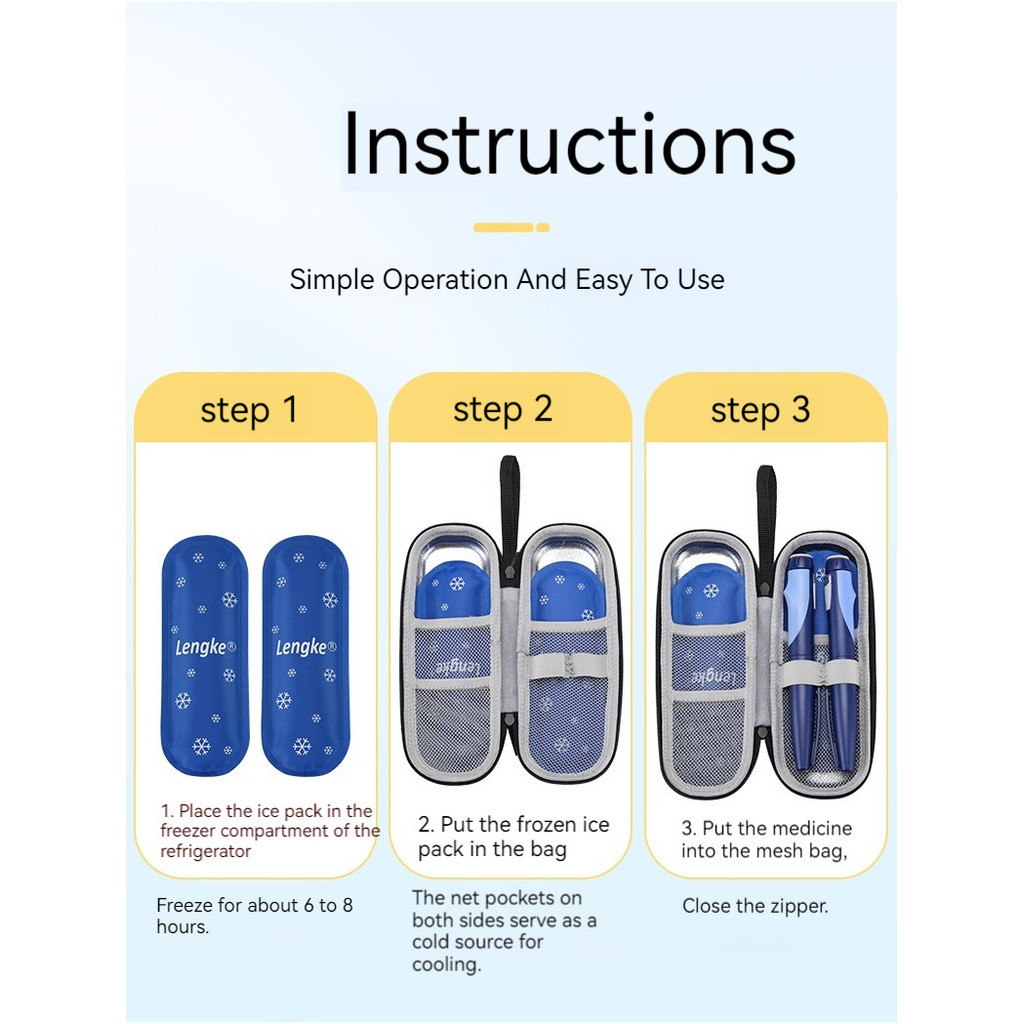 Instructions

Simple Operation And Easy To Use

step 1

Lengke®

Lengke®

1. Place the ice pack in the freezer compartment of the refrigerator

Freeze for about 6 to 8 hours.

step 2

Lengke

2. Put the frozen ice pack in the bag

The net pockets on both sides serve as a cold source for cooling.

step 3

Lengke

3. Put the medicine into the mesh bag,

Close the zipper.