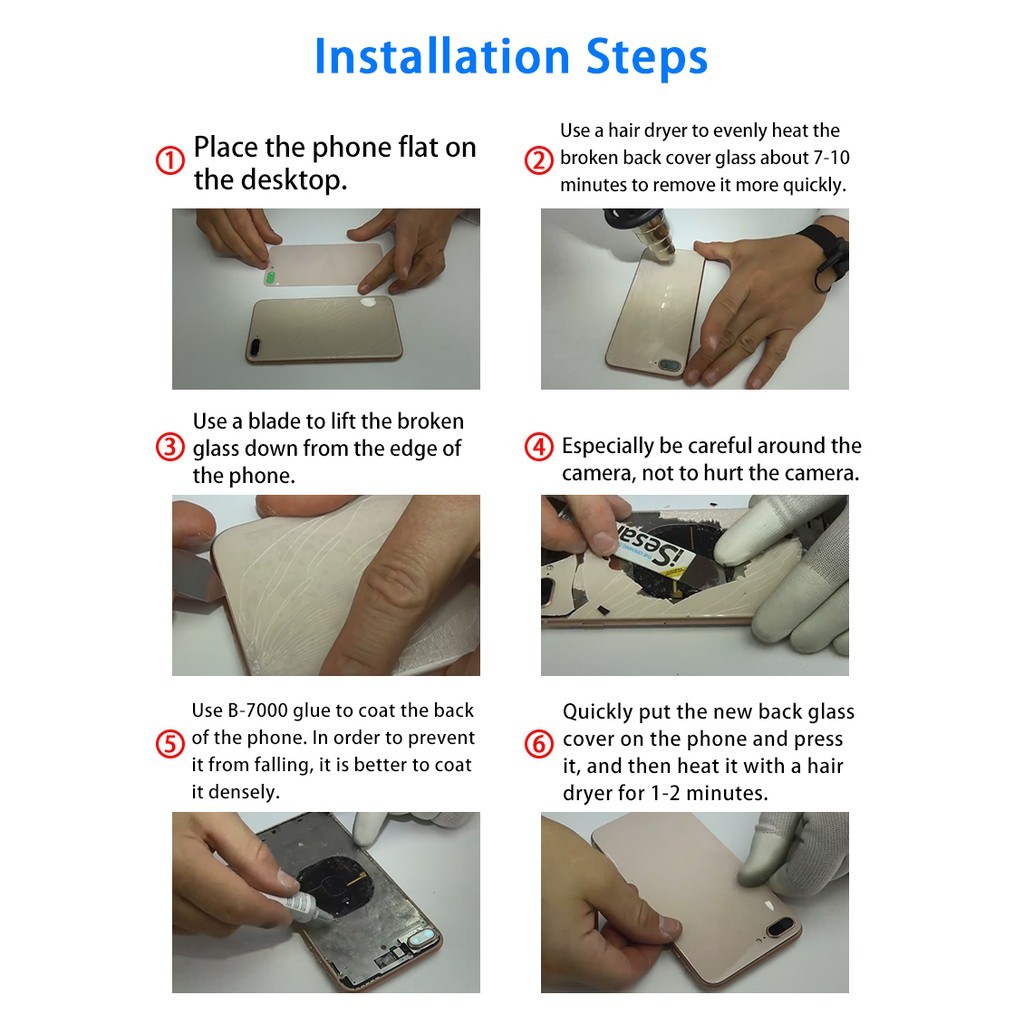 Installation Steps

① Place the phone flat on the desktop.

② Use a hair dryer to evenly heat the broken back cover glass about 7-10 minutes to remove it more quickly.

③ Use a blade to lift the broken glass down from the edge of the phone.

④ Especially be careful around the camera, not to hurt the camera.

iSesa

⑤ Use B-7000 glue to coat the back of the phone. In order to prevent it from falling, it is better to coat it densely.

⑥ Quickly put the new back glass cover on the phone and press it, and then heat it with a hair dryer for 1-2 minutes.