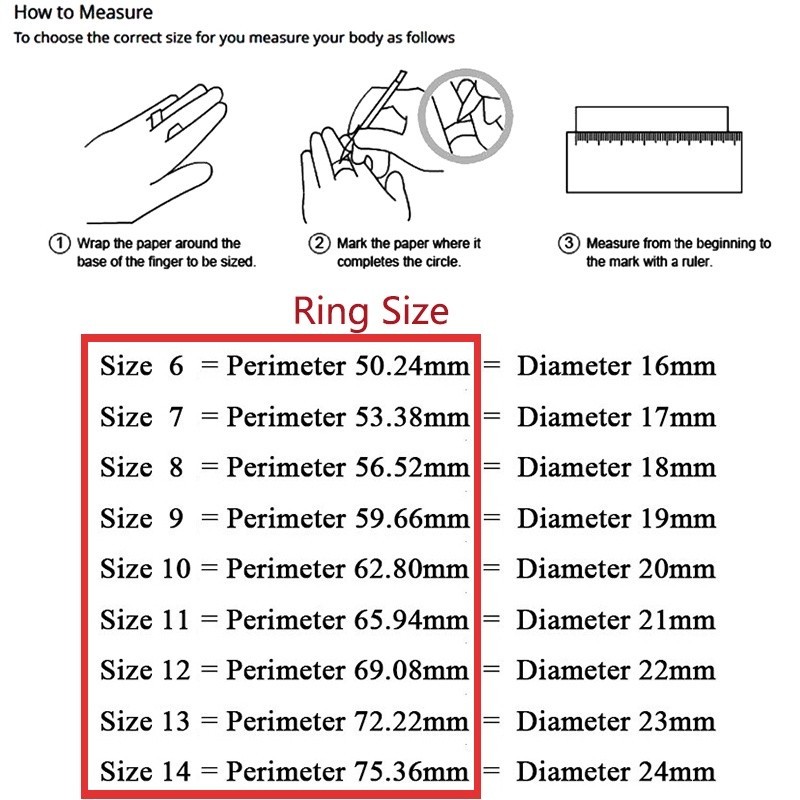 How to Measure
To choose the correct size for you measure your body as follows

① Wrap the paper around the base of the finger to be sized.

② Mark the paper where it completes the circle.

③ Measure from the beginning to the mark with a ruler.

Ring Size

Size 6 = Perimeter 50.24mm = Diameter 16mm
Size 7 = Perimeter 53.38mm = Diameter 17mm
Size 8 = Perimeter 56.52mm = Diameter 18mm
Size 9 = Perimeter 59.66mm = Diameter 19mm
Size 10 = Perimeter 62.80mm = Diameter 20mm
Size 11 = Perimeter 65.94mm = Diameter 21mm
Size 12 = Perimeter 69.08mm = Diameter 22mm
Size 13 = Perimeter 72.22mm = Diameter 23mm
Size 14 = Perimeter 75.36mm = Diameter 24mm