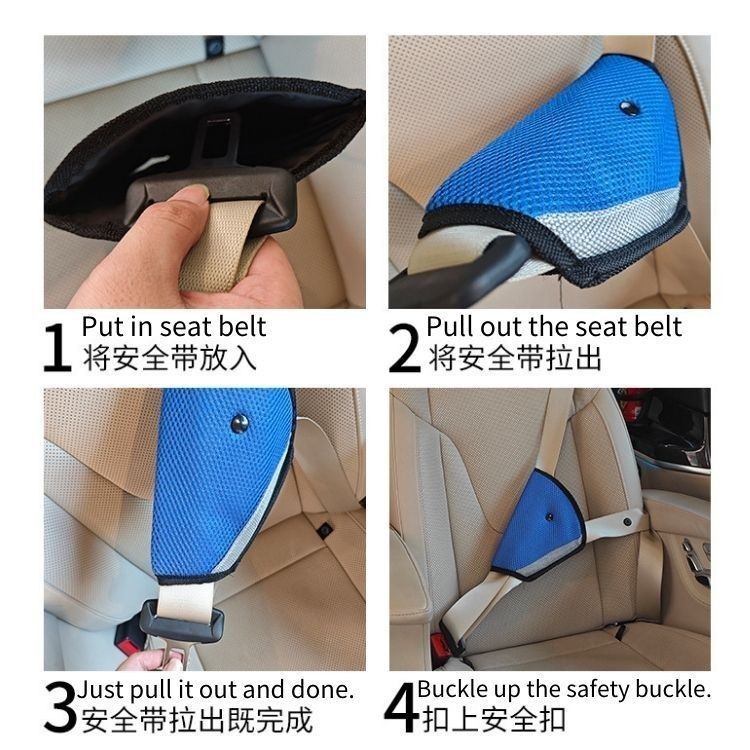 1 Put in seat belt
将安全带放入

2 Pull out the seat belt
将安全带拉出

3 Just pull it out and done.
安全带拉出既完成

4 Buckle up the safety buckle.
扣上安全扣