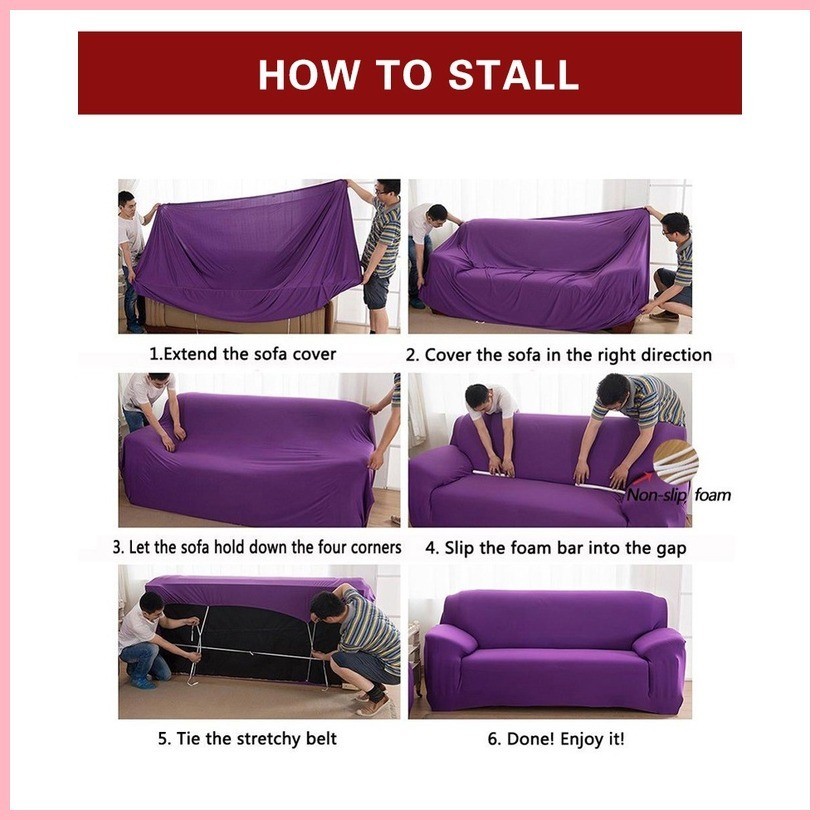 HOW TO STALL

1.Extend the sofa cover

2. Cover the sofa in the right direction

3. Let the sofa hold down the four corners

Non-slip foam

4. Slip the foam bar into the gap

5. Tie the stretchy belt

6. Done! Enjoy it!