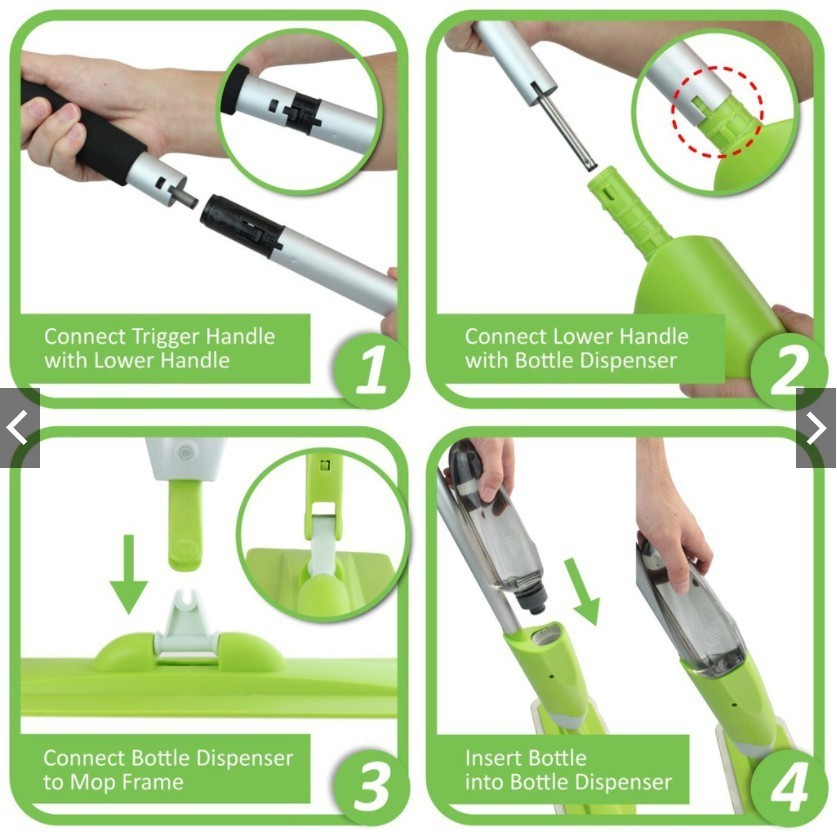 Connect Trigger Handle with Lower Handle

1

Connect Lower Handle with Bottle Dispenser

2

Connect Bottle Dispenser to Mop Frame

3

Insert Bottle into Bottle Dispenser

4