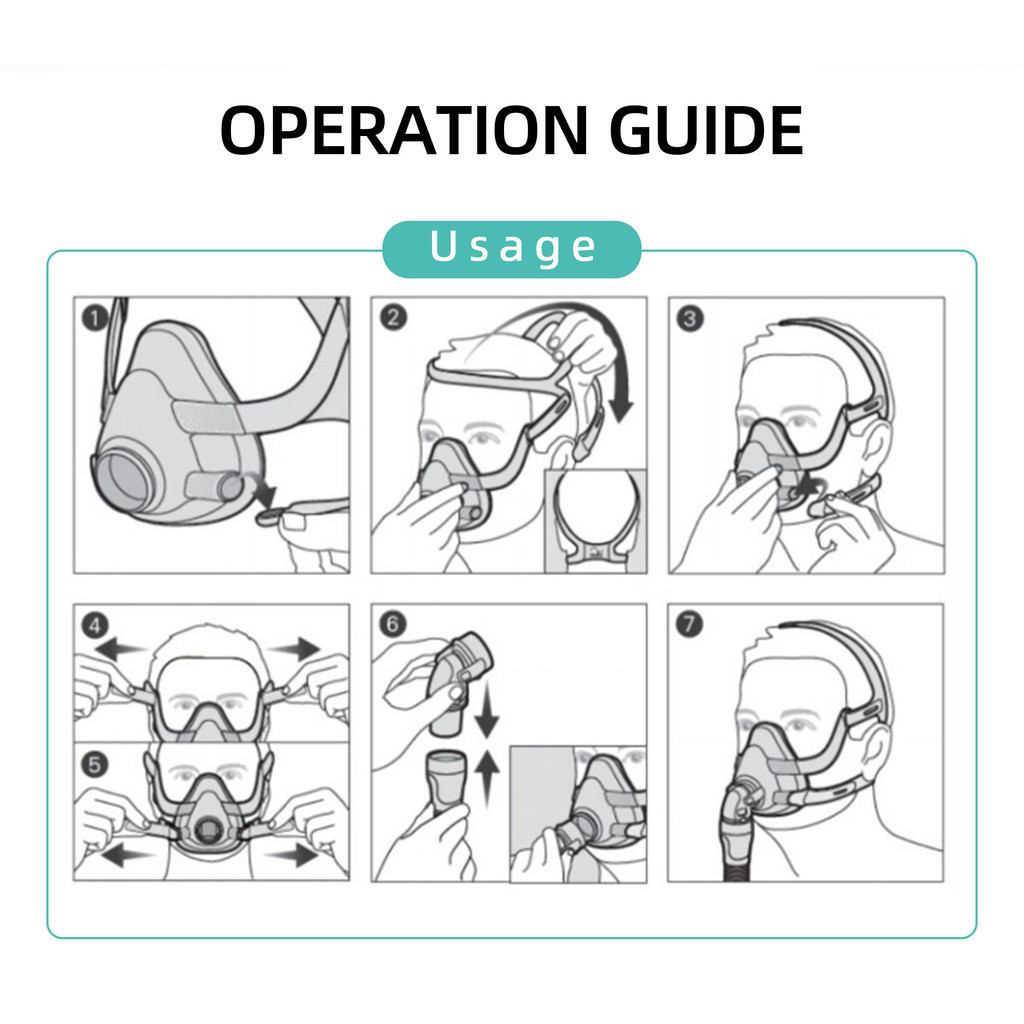 OPERATION GUIDE

Usage

1

2

3

4

5

6

7