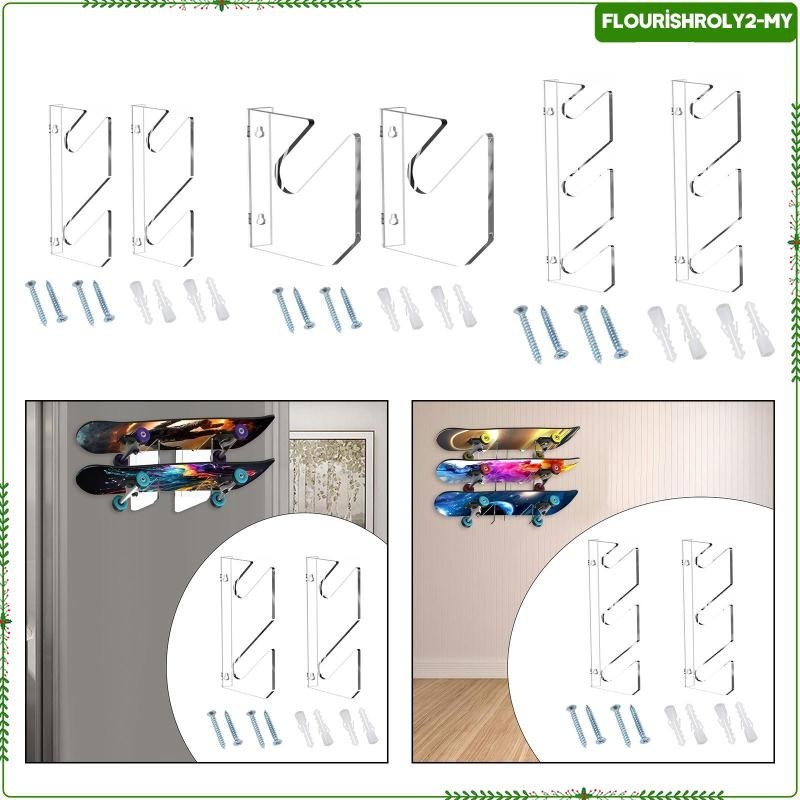 FLOURİSHROLY2-MY