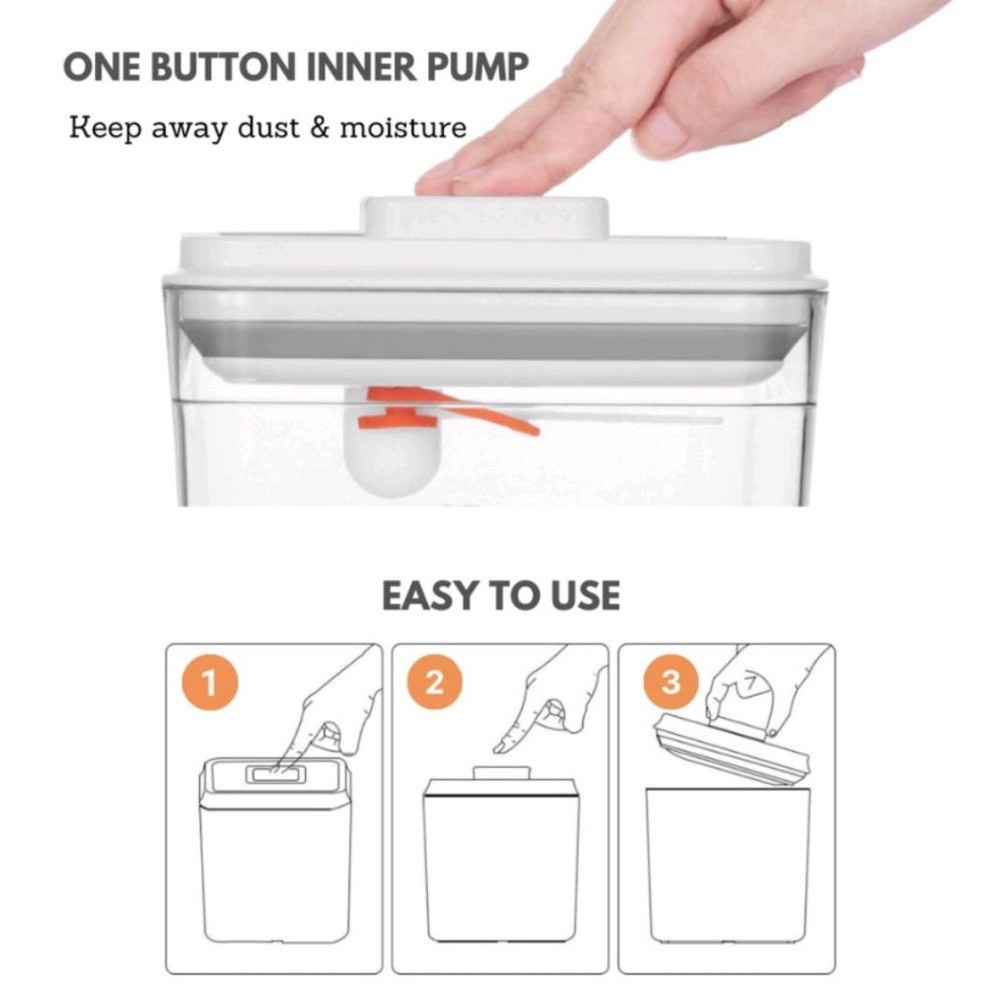 ONE BUTTON INNER PUMP

Keep away dust & moisture

EASY TO USE

1

2

3