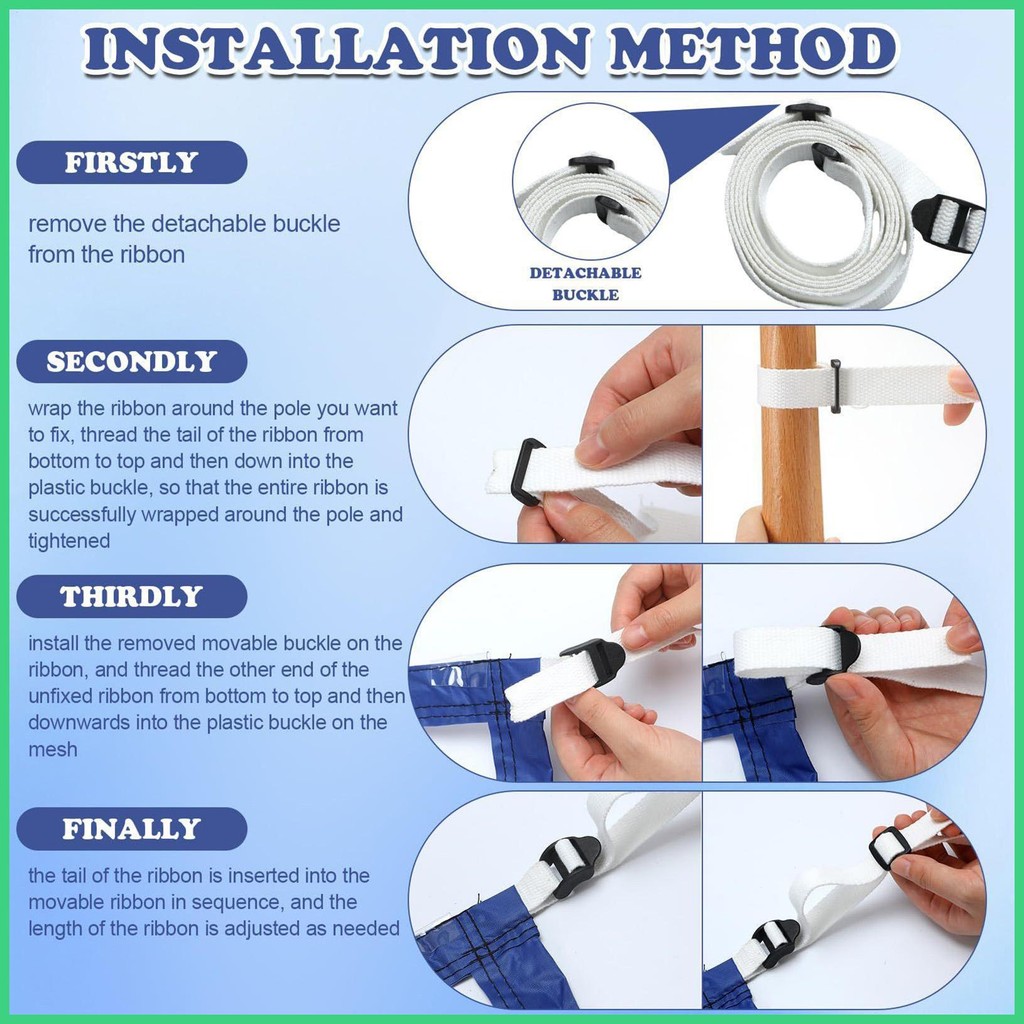 INSTALLATION METHOD

FIRSTLY

remove the detachable buckle from the ribbon

DETACHABLE BUCKLE

SECONDLY

wrap the ribbon around the pole you want to fix, thread the tail of the ribbon from bottom to top and then down into the plastic buckle, so that the entire ribbon is successfully wrapped around the pole and tightened

THIRDLY

install the removed movable buckle on the ribbon, and thread the other end of the unfixed ribbon from bottom to top and then downwards into the plastic buckle on the mesh

FINALLY

the tail of the ribbon is inserted into the movable ribbon in sequence, and the length of the ribbon is adjusted as needed