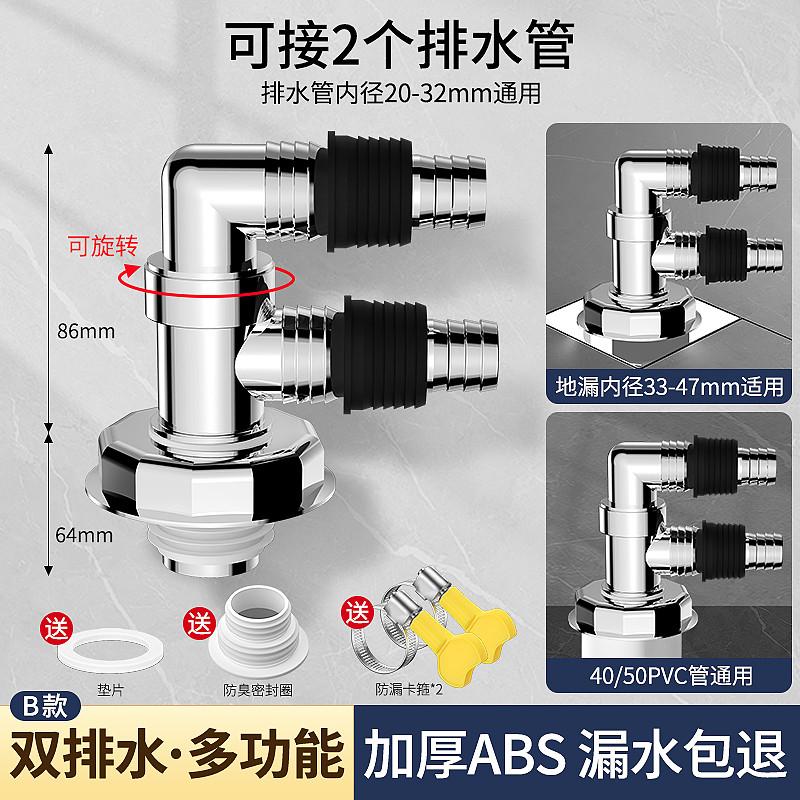 可接2个排水管

排水管内径20-32mm通用

可旋转

86mm

64mm

地漏内径33-47mm适用

40/50PVC管通用

送

垫片

送

防臭密封圈

送

防漏卡箍*2

B款

双排水·多功能

加厚ABS 漏水包退