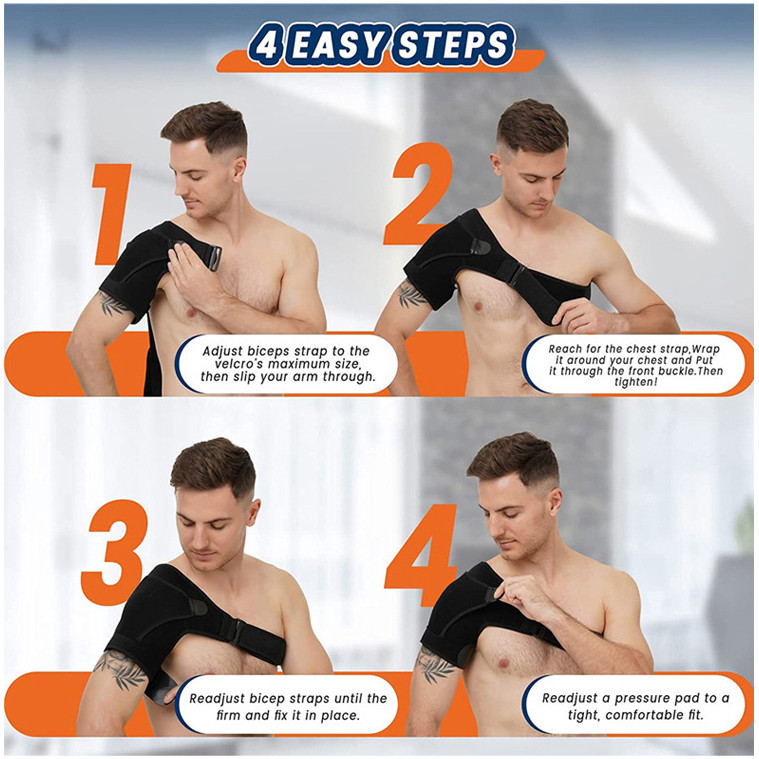 4 EASY STEPS

1

Adjust biceps strap to the velcro's maximum size, then slip your arm through.

2

Reach for the chest strap,Wrap it around your chest and Put it through the front buckle.Then tighten!

3

Readjust bicep straps until the firm and fix it in place.

4

Readjust a pressure pad to a tight, comfortable fit.