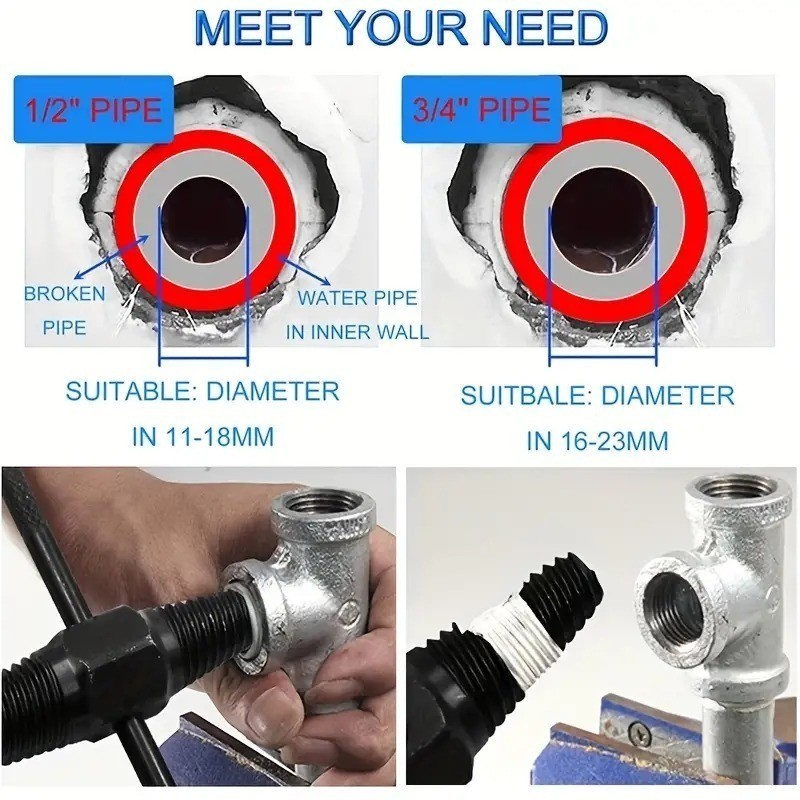 MEET YOUR NEED

1/2" PIPE

BROKEN PIPE

WATER PIPE IN INNER WALL

SUITABLE: DIAMETER IN 11-18MM

3/4" PIPE

SUITBALE: DIAMETER IN 16-23MM