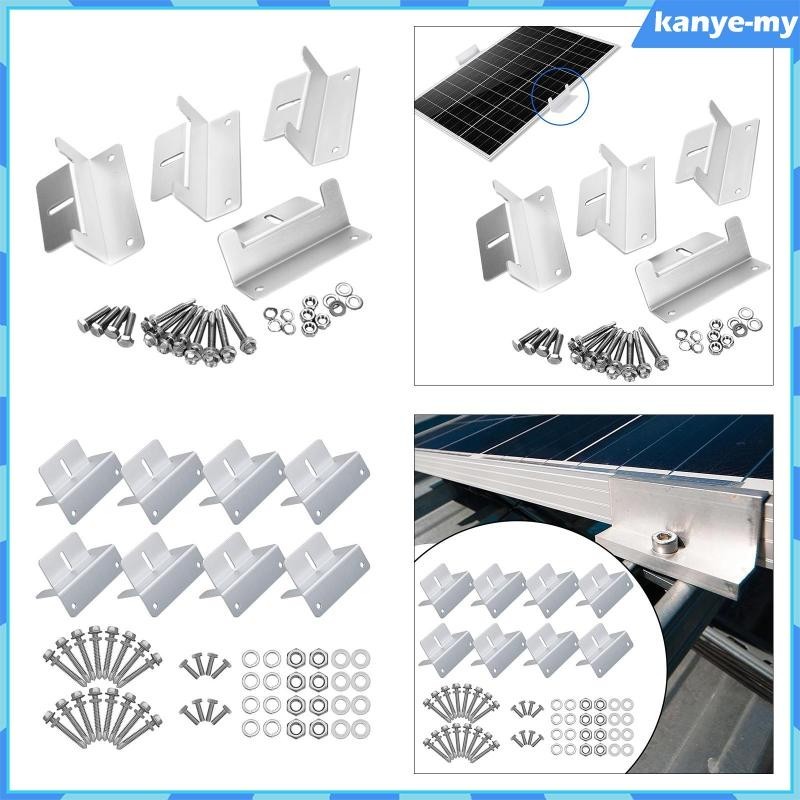 kanye-my