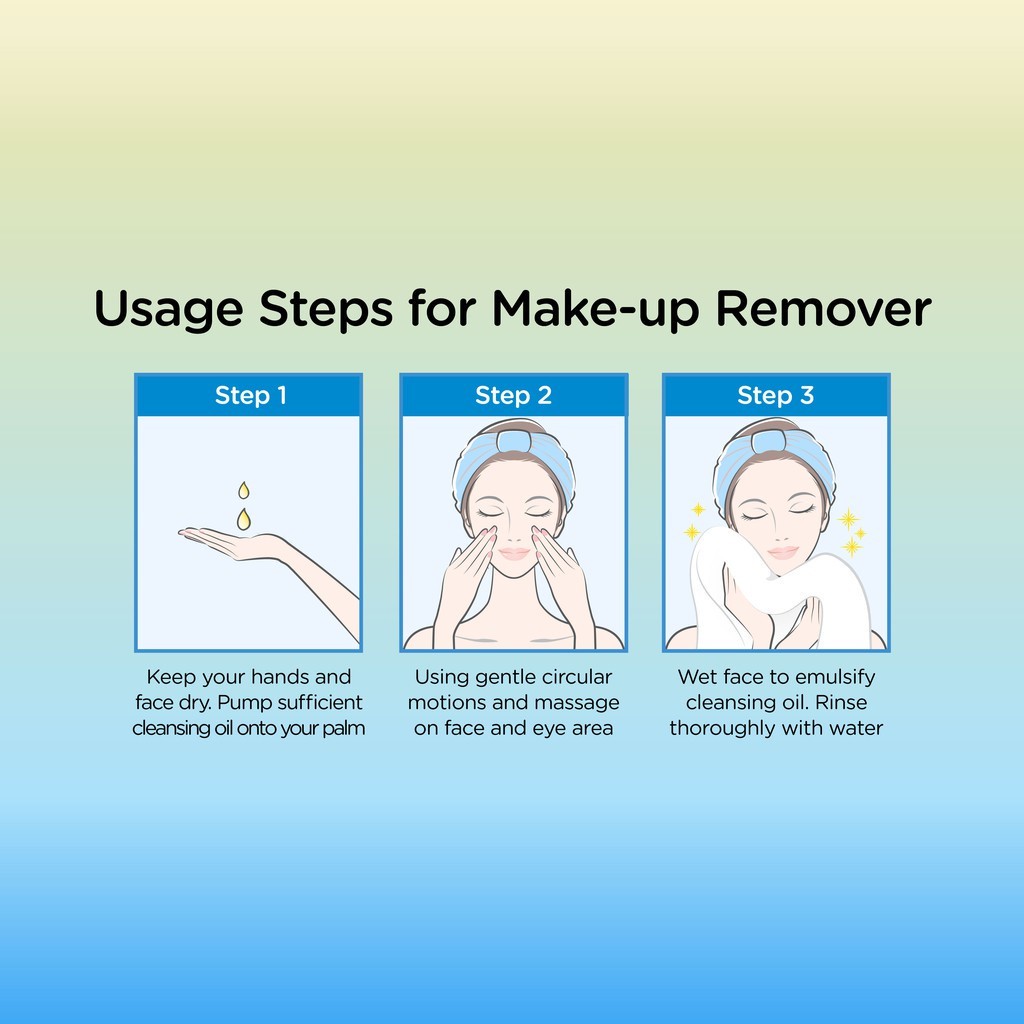 Usage Steps for Make-up Remover

Step 1

Keep your hands and face dry. Pump sufficient cleansing oil onto your palm

Step 2

Using gentle circular motions and massage on face and eye area

Step 3

Wet face to emulsify cleansing oil. Rinse thoroughly with water